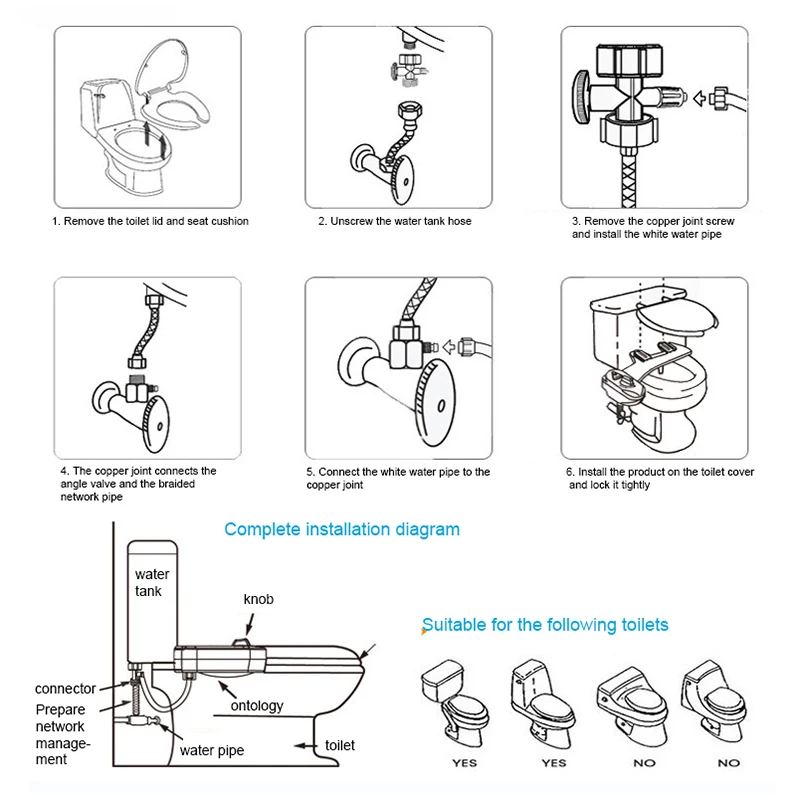 1. Remove the toilet lid and seat cushion

2. Unscrew the water tank hose

3. Remove the copper joint screw and install the white water pipe

4. The copper joint connects the angle valve and the braided network pipe

5. Connect the white water pipe to the copper joint

6. Install the product on the toilet cover and lock it tightly

Complete installation diagram

water tank

knob

connector

Prepare network management

ontology

water pipe

toilet

Suitable for the following toilets

YES

YES

NO

NO