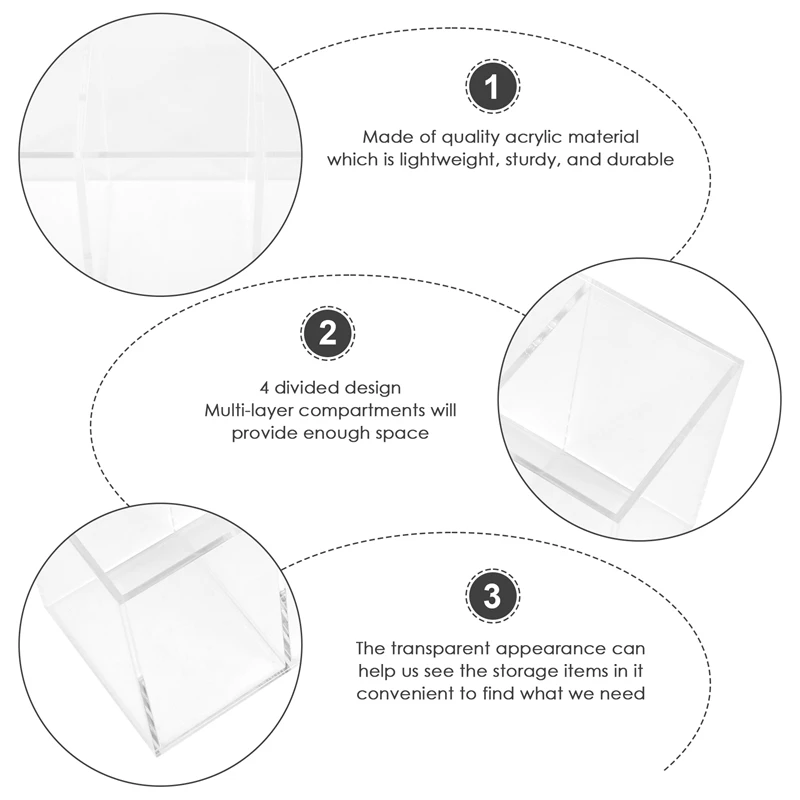 1

Made of quality acrylic material
which is lightweight, sturdy, and durable

2

4 divided design
Multi-layer compartments will
provide enough space

3

The transparent appearance can
help us see the storage items in it
convenient to find what we need