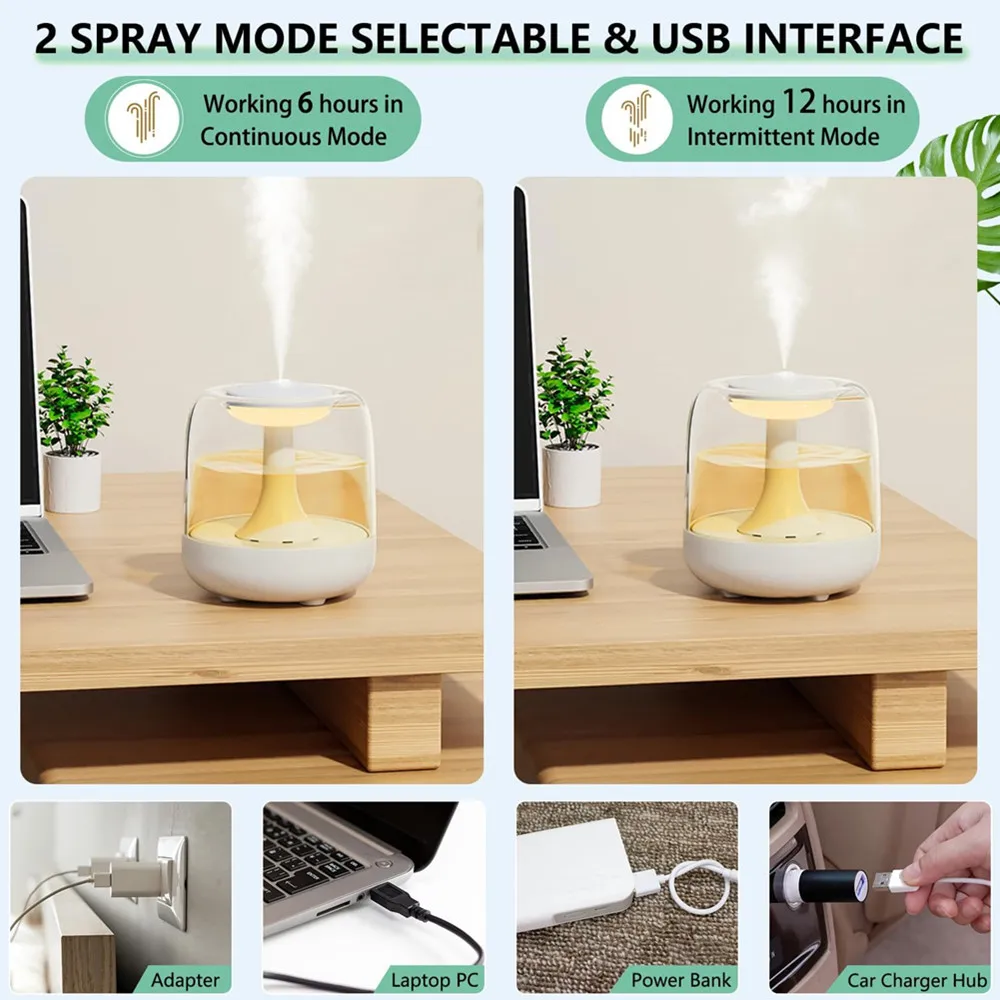 2 SPRAY MODE SELECTABLE & USB INTERFACE

Working 6 hours in Continuous Mode

Working 12 hours in Intermittent Mode

Adapter

Laptop PC

Power Bank

Car Charger Hub