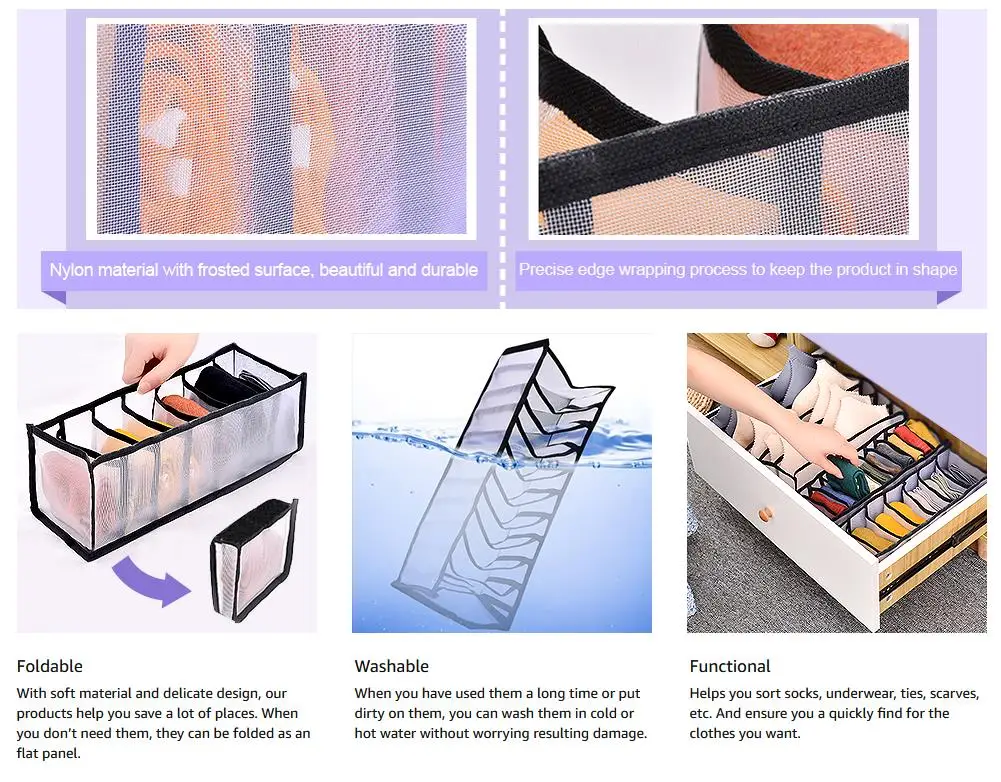 Nylon material with frosted surface, beautiful and durable

Precise edge wrapping process to keep the product in shape

Foldable

With soft material and delicate design, our products help you save a lot of places. When you don't need them, they can be folded as an flat panel.

Washable

When you have used them a long time or put dirty on them, you can wash them in cold or hot water without worrying resulting damage.

Functional

Helps you sort socks, underwear, ties, scarves, etc. And ensure you a quickly find for the clothes you want.