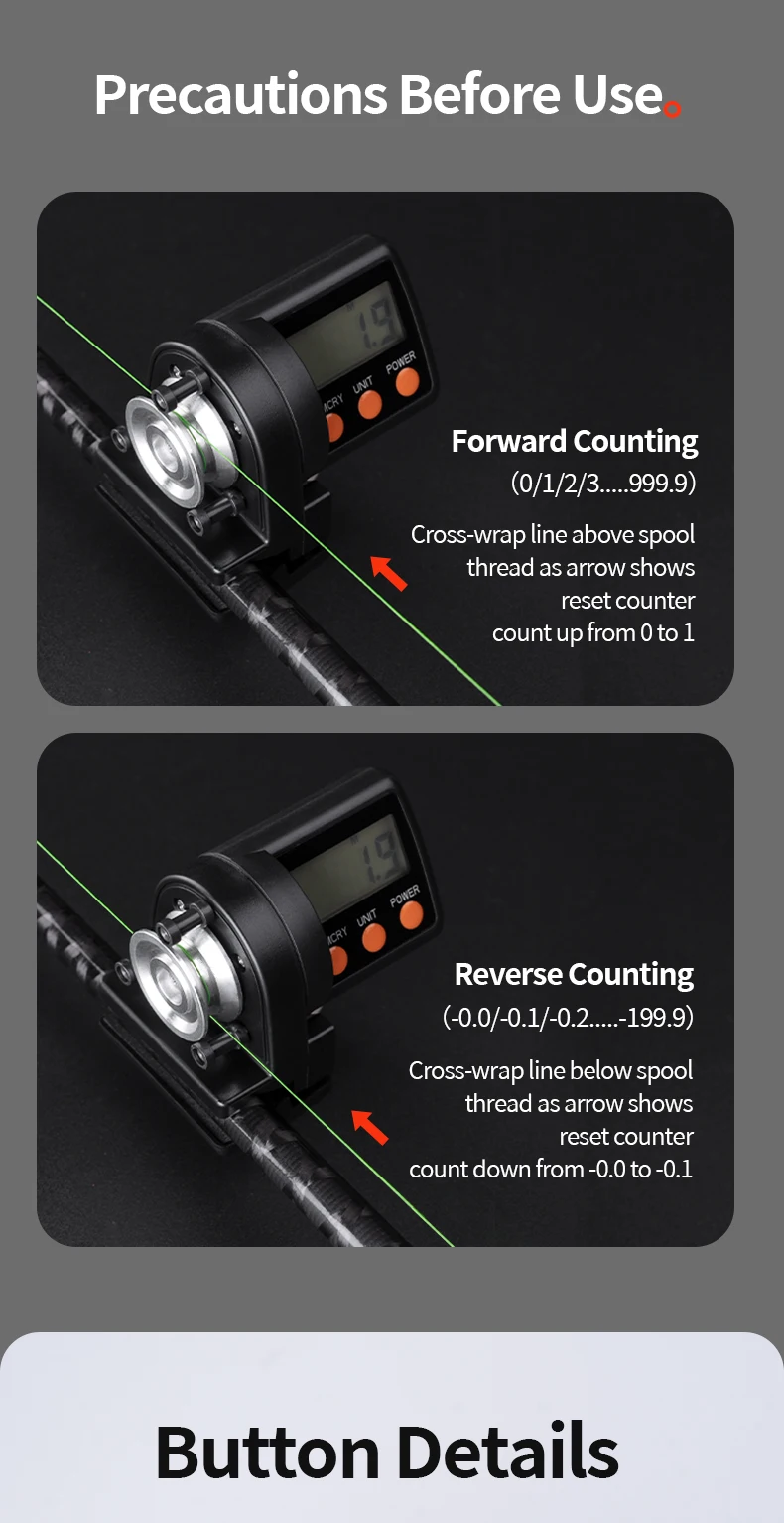 Precautions Before Use.

1.9

MCRY UNIT POWER

Forward Counting
(0/1/2/3.....999.9)

Cross-wrap line above spool
thread as arrow shows
reset counter
count up from 0 to 1

1.9

MCRY UNIT POWER

Reverse Counting
(-0.0/-0.1/-0.2.....-199.9)

Cross-wrap line below spool
thread as arrow shows
reset counter
count down from -0.0 to -0.1

Button Details