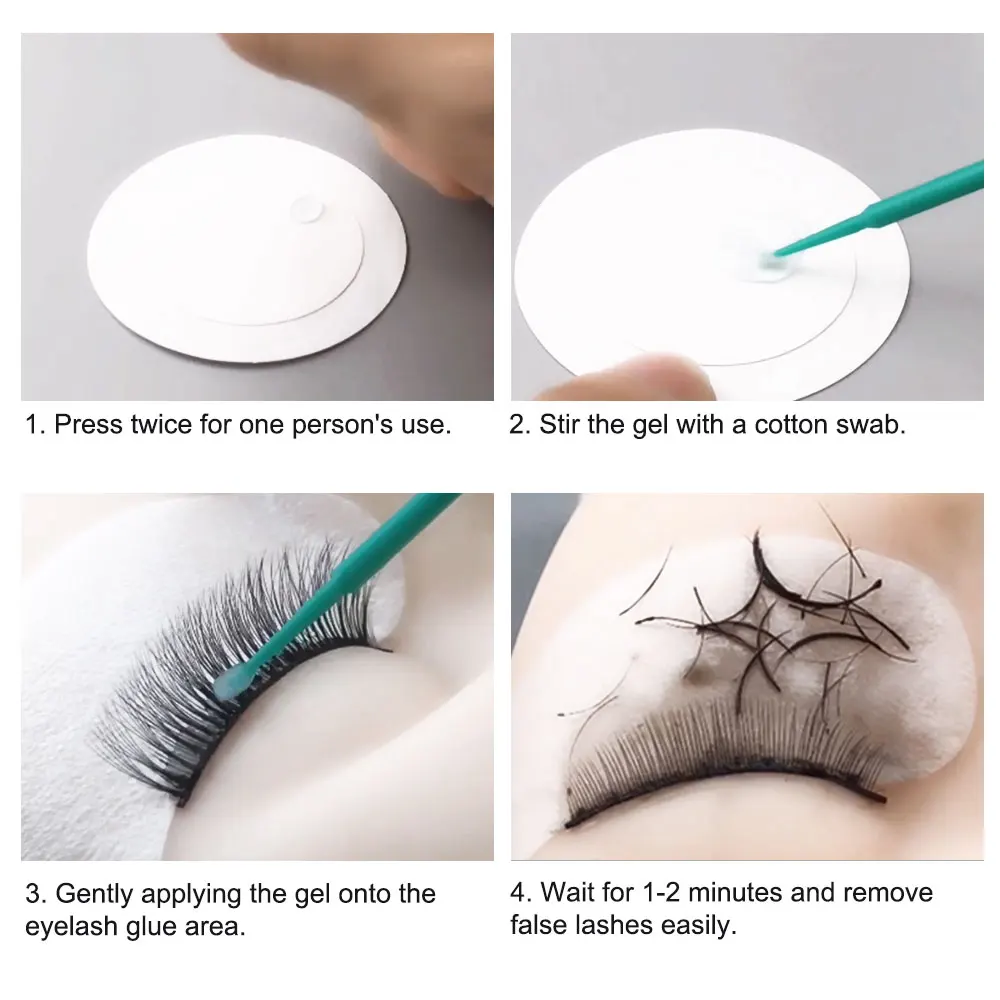 1. Press twice for one person's use.

2. Stir the gel with a cotton swab.

3. Gently applying the gel onto the eyelash glue area.

4. Wait for 1-2 minutes and remove false lashes easily.