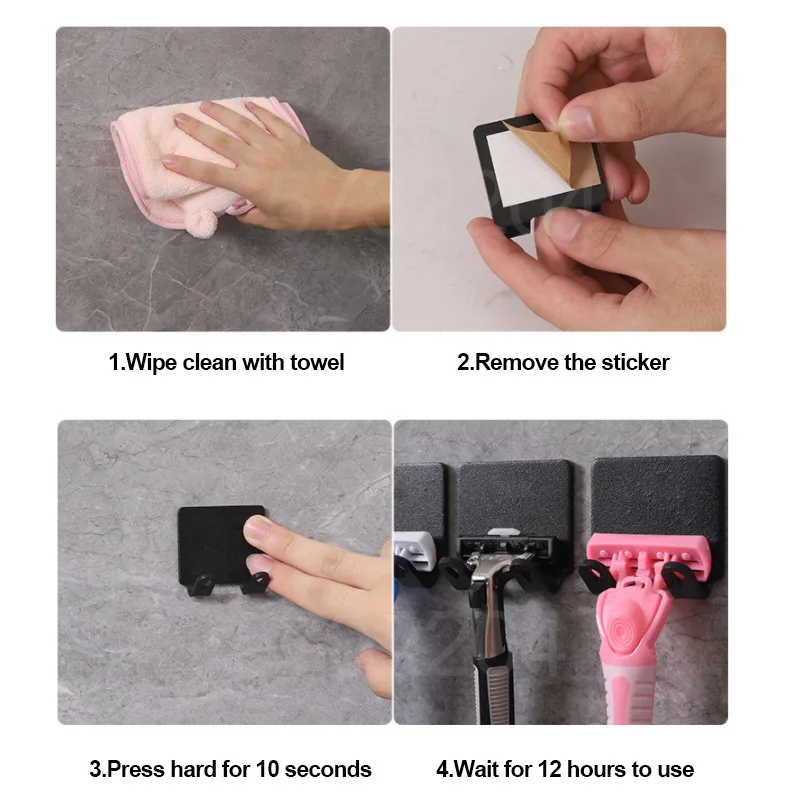 1.Wipe clean with towel

2.Remove the sticker

3.Press hard for 10 seconds

4.Wait for 12 hours to use