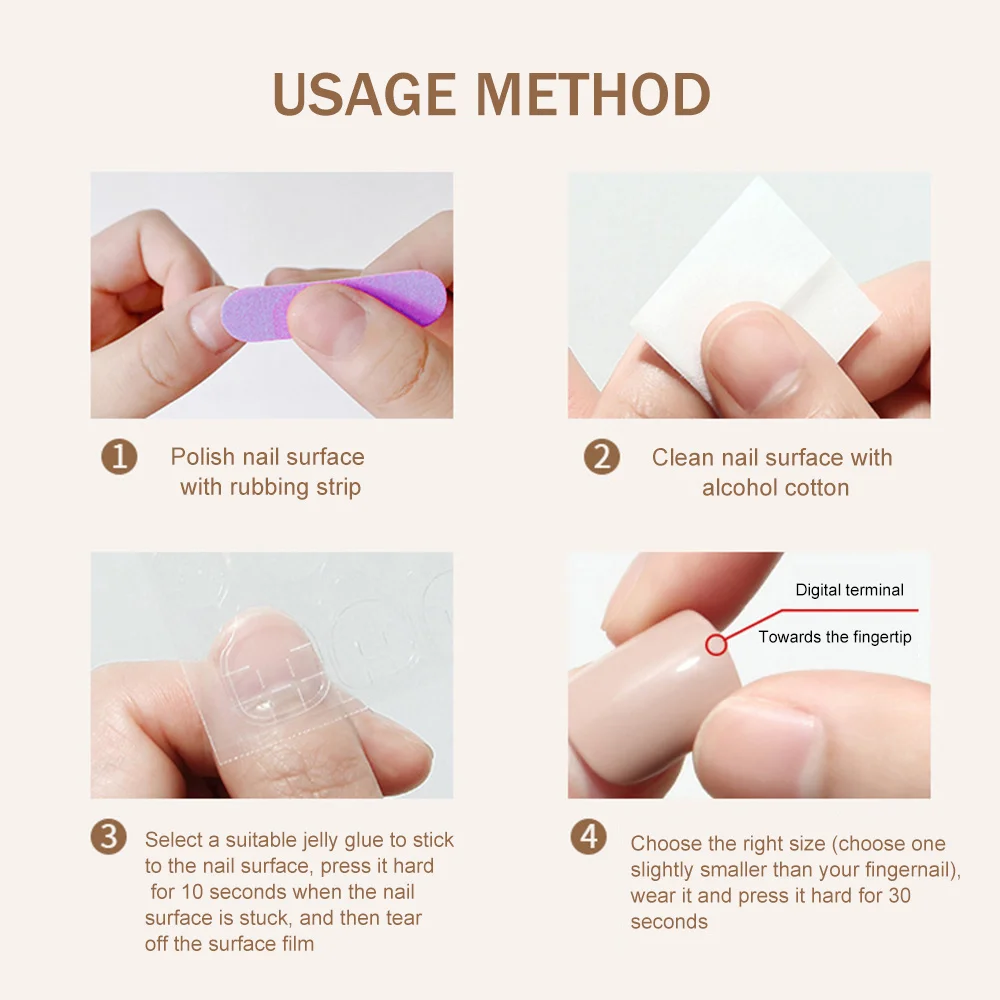 USAGE METHOD

1 Polish nail surface with rubbing strip

2 Clean nail surface with alcohol cotton

3 Select a suitable jelly glue to stick to the nail surface, press it hard for 10 seconds when the nail surface is stuck, and then tear off the surface film

Digital terminal
Towards the fingertip

4 Choose the right size (choose one slightly smaller than your fingernail), wear it and press it hard for 30 seconds