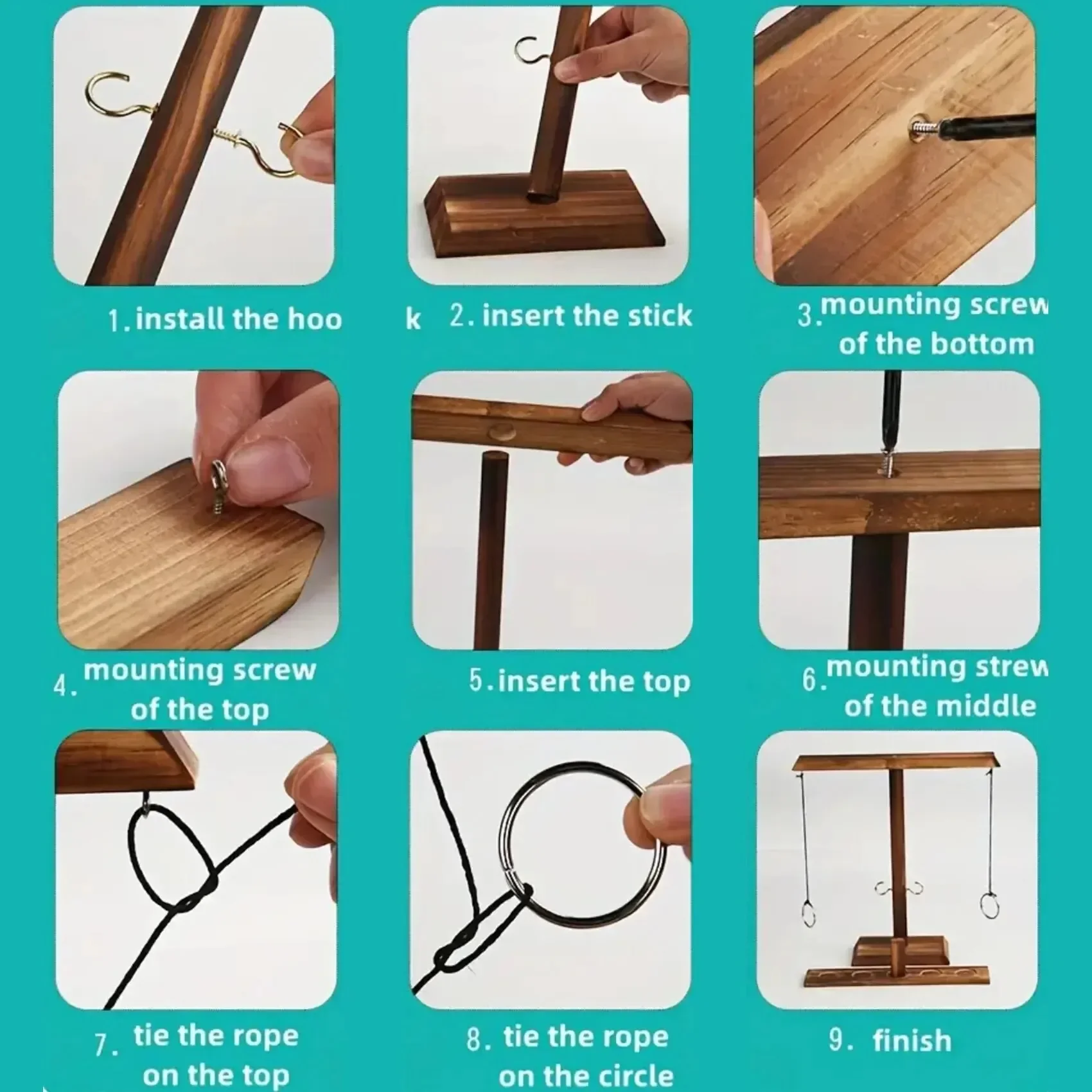 1. install the hoo

k 2. insert the stick

3. mounting screw of the bottom

4. mounting screw of the top

5. insert the top

6. mounting strew of the middle

7. tie the rope on the top

8. tie the rope on the circle

9. finish