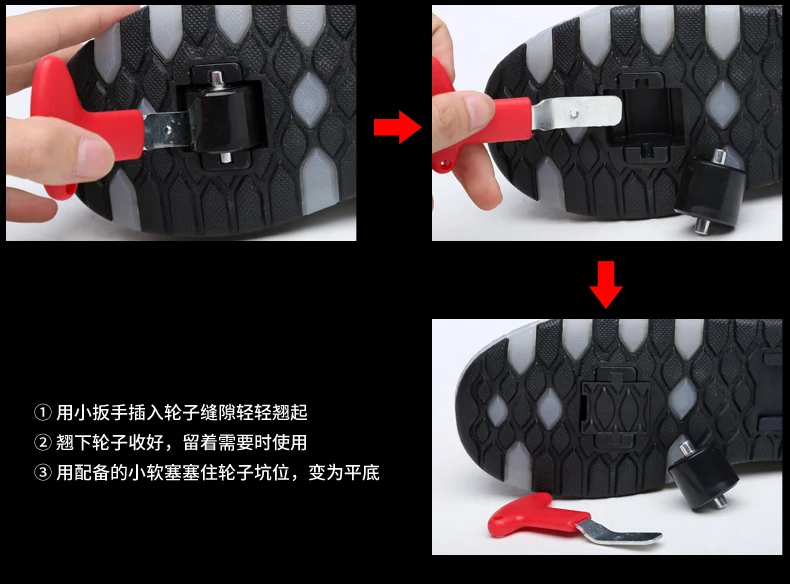 ① 用小扳手插入轮子缝隙轻轻翘起
② 翘下轮子收好，留着需要时使用
③ 用配备的小软塞塞住轮子坑位，变为平底