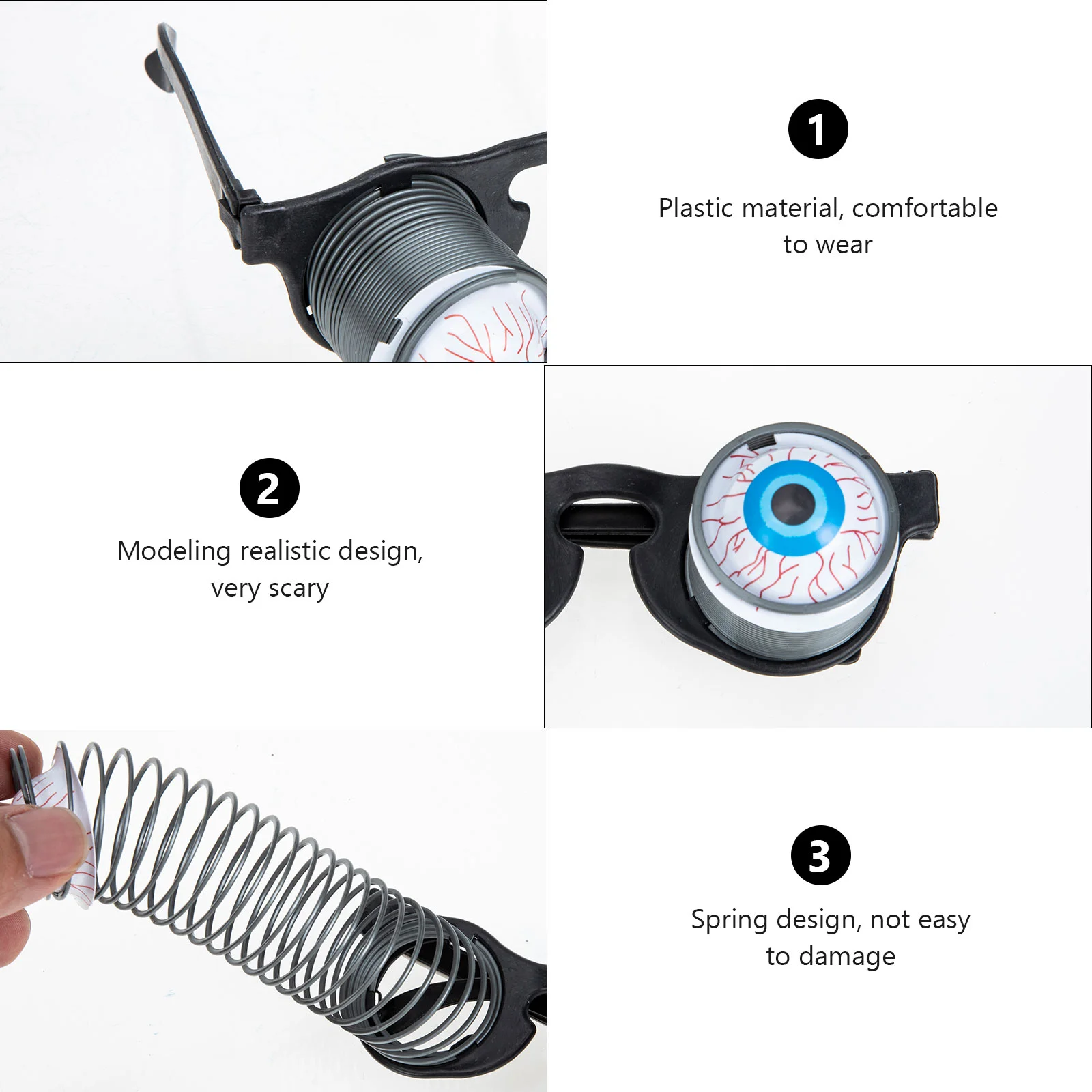 1

Plastic material, comfortable to wear

2

Modeling realistic design, very scary

3

Spring design, not easy to damage