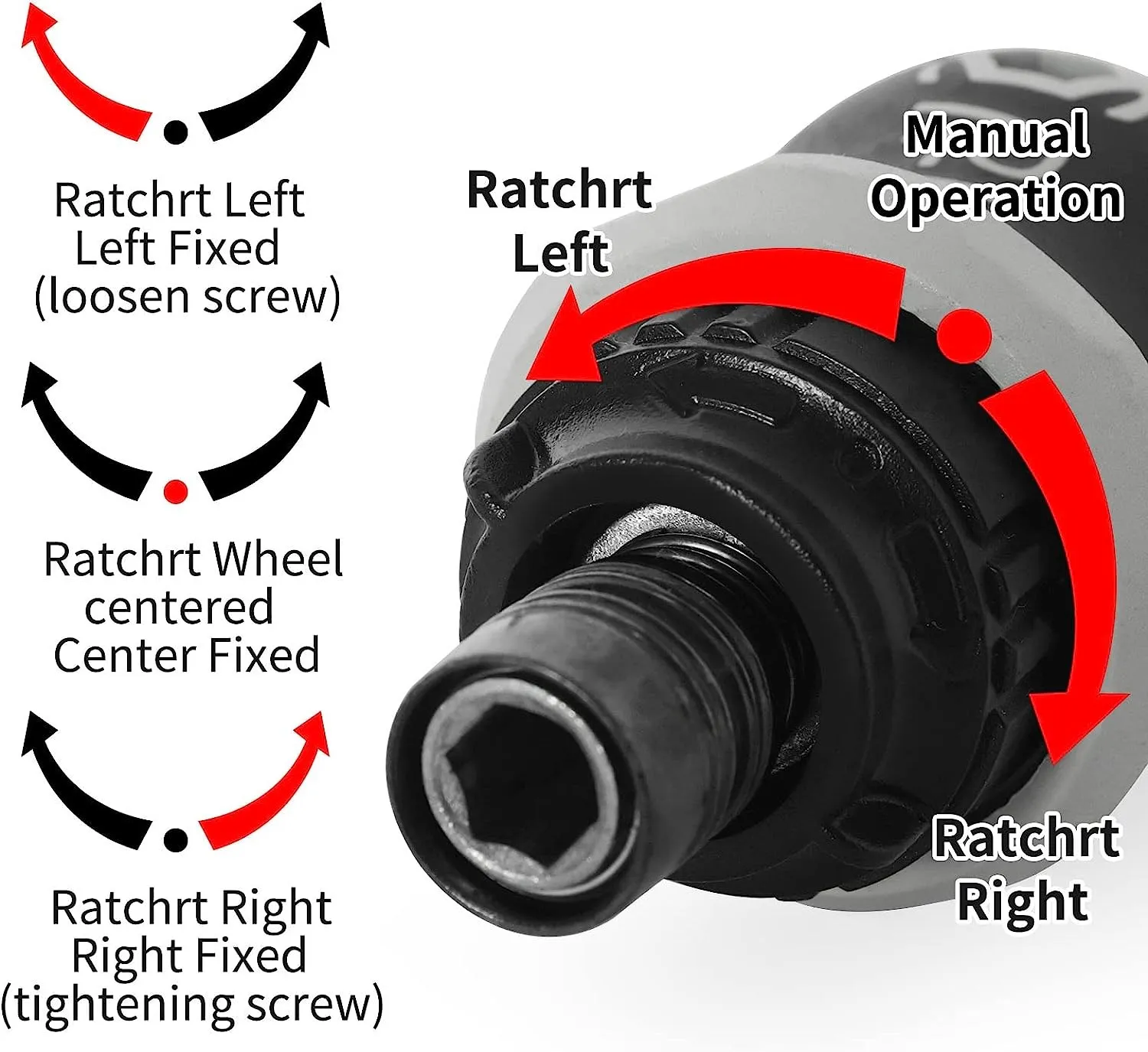 Ratchrt Left
Left Fixed
(loosen screw)

Ratchrt Wheel
centered
Center Fixed

Ratchrt Right
Right Fixed
(tightening screw)

Ratchrt
Left

Manual
Operation

Ratchrt
Right