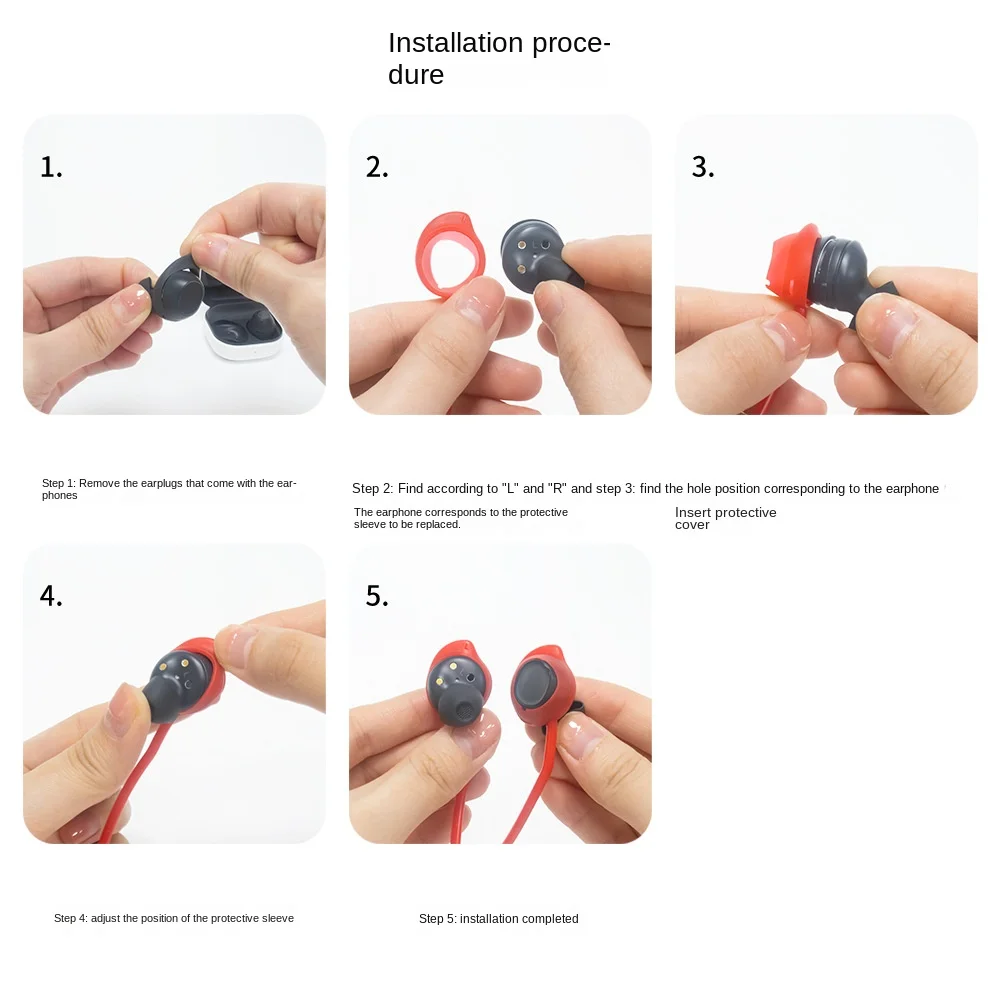 Installation procedure

1.

2.

3.

Step 1: Remove the earplugs that come with the earphones

Step 2: Find according to "L" and "R" and step 3: find the hole position corresponding to the earphone

The earphone corresponds to the protective sleeve to be replaced.

Insert protective cover

4.

5.

Step 4: adjust the position of the protective sleeve

Step 5: installation completed