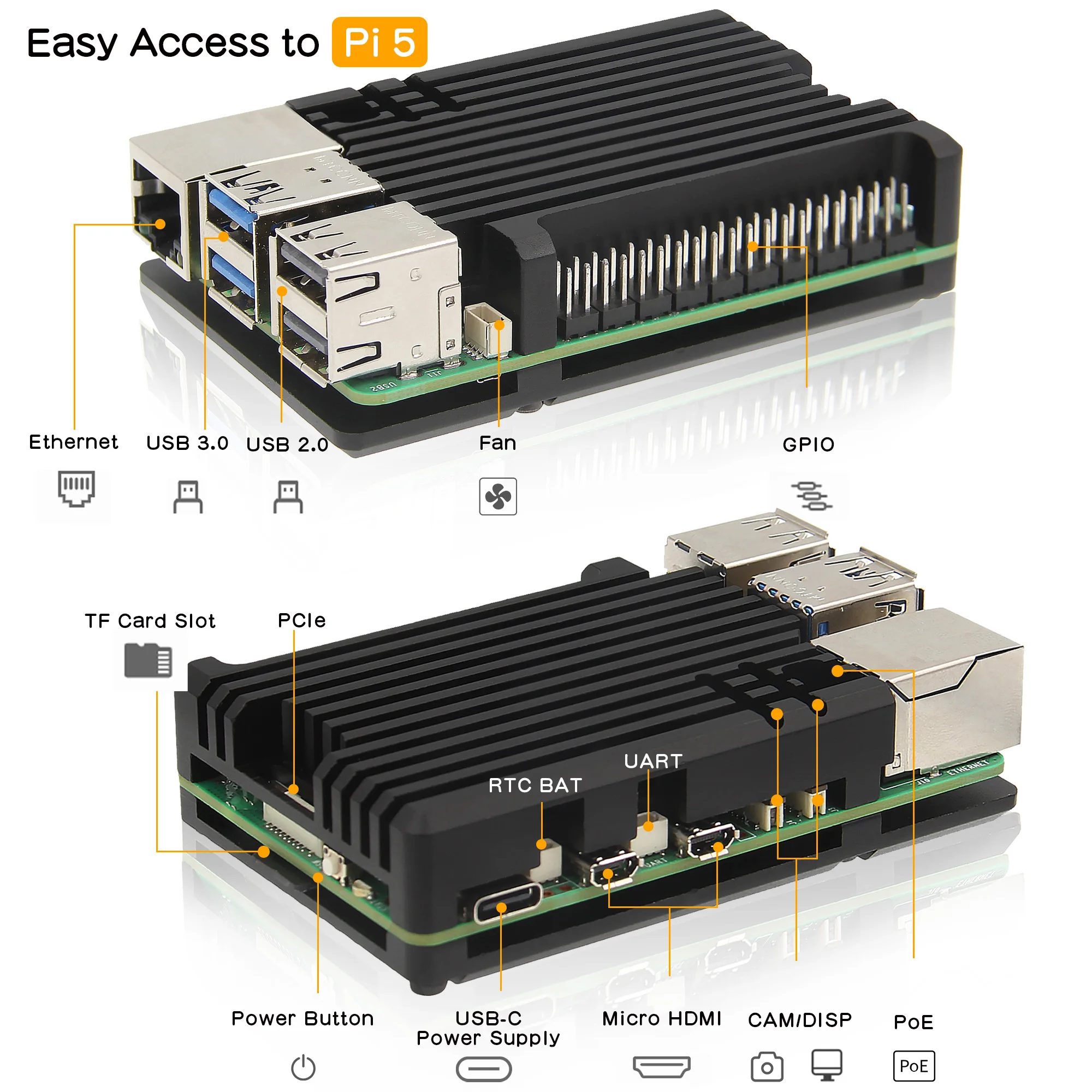 Easy Access to Pi 5

Ethernet USB 3.0 USB 2.0 Fan GPIO

TF Card Slot PCIe

RTC BAT UART

Power Button USB-C Power Supply Micro HDMI CAM/DISP PoE

PoE