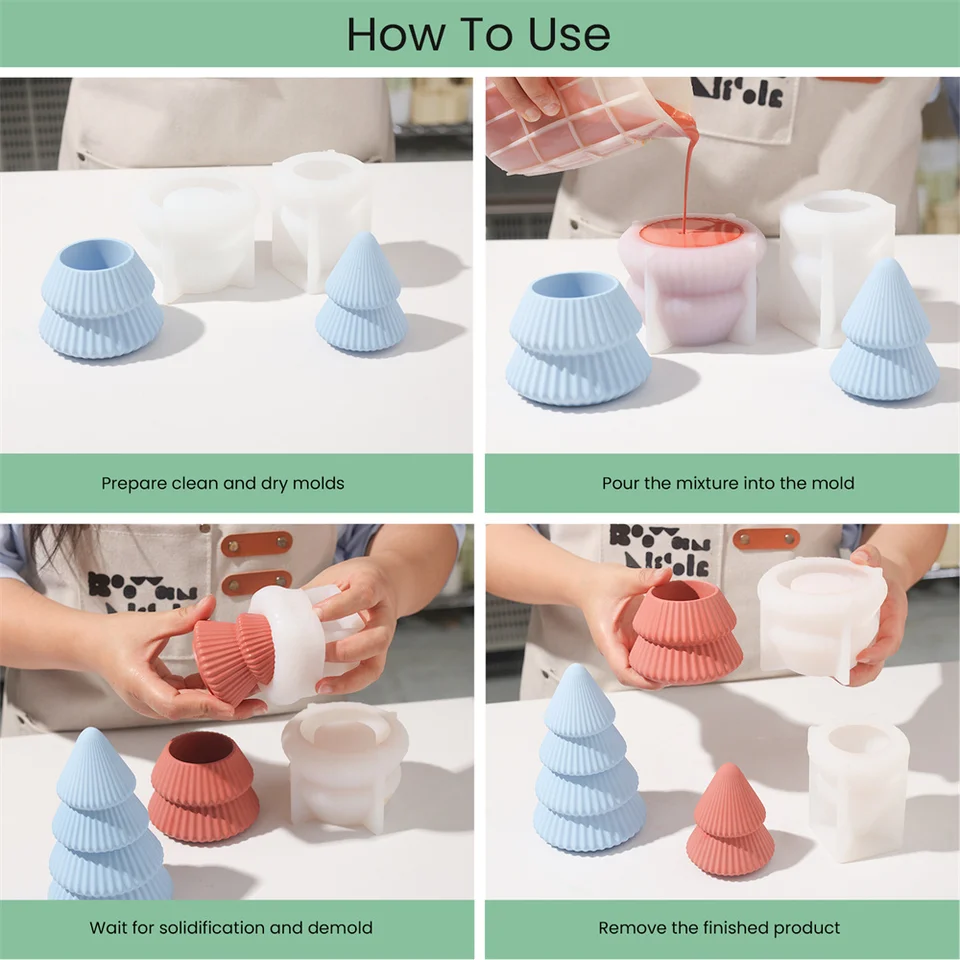 How To Use

Prepare clean and dry molds

Pour the mixture into the mold

Wait for solidification and demold

Remove the finished product