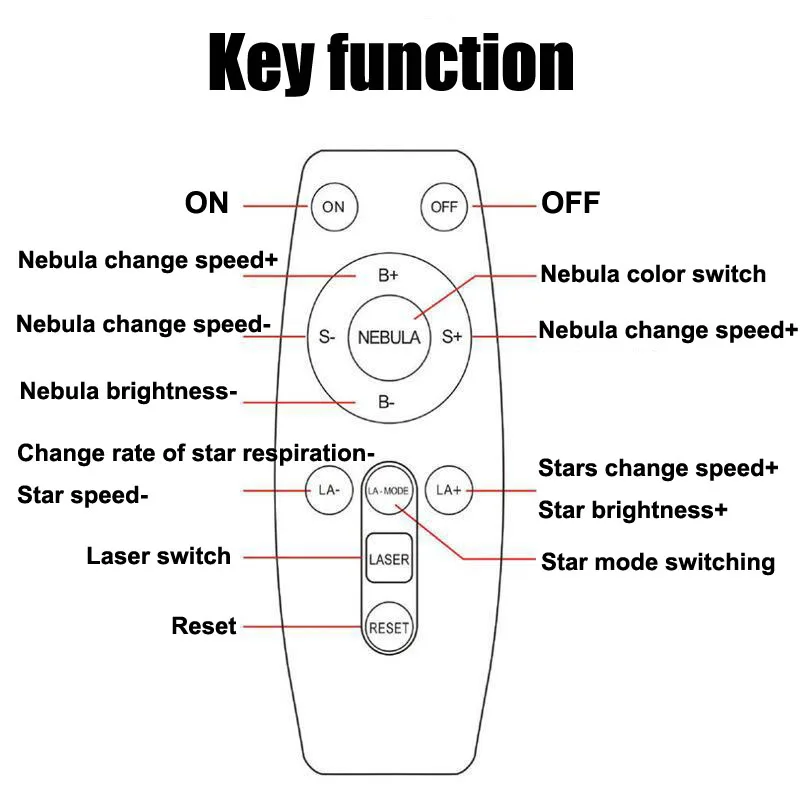 Key function

ON
ON
OFF
OFF

Nebula change speed+
B+
Nebula color switch

Nebula change speed-
S-
NEBULA
S+
Nebula change speed+

Nebula brightness-
B-

Change rate of star respiration-
Star speed-
LA-
LA-MODE
LA+
Stars change speed+
Star brightness+

Laser switch
LASER
Star mode switching

Reset
RESET