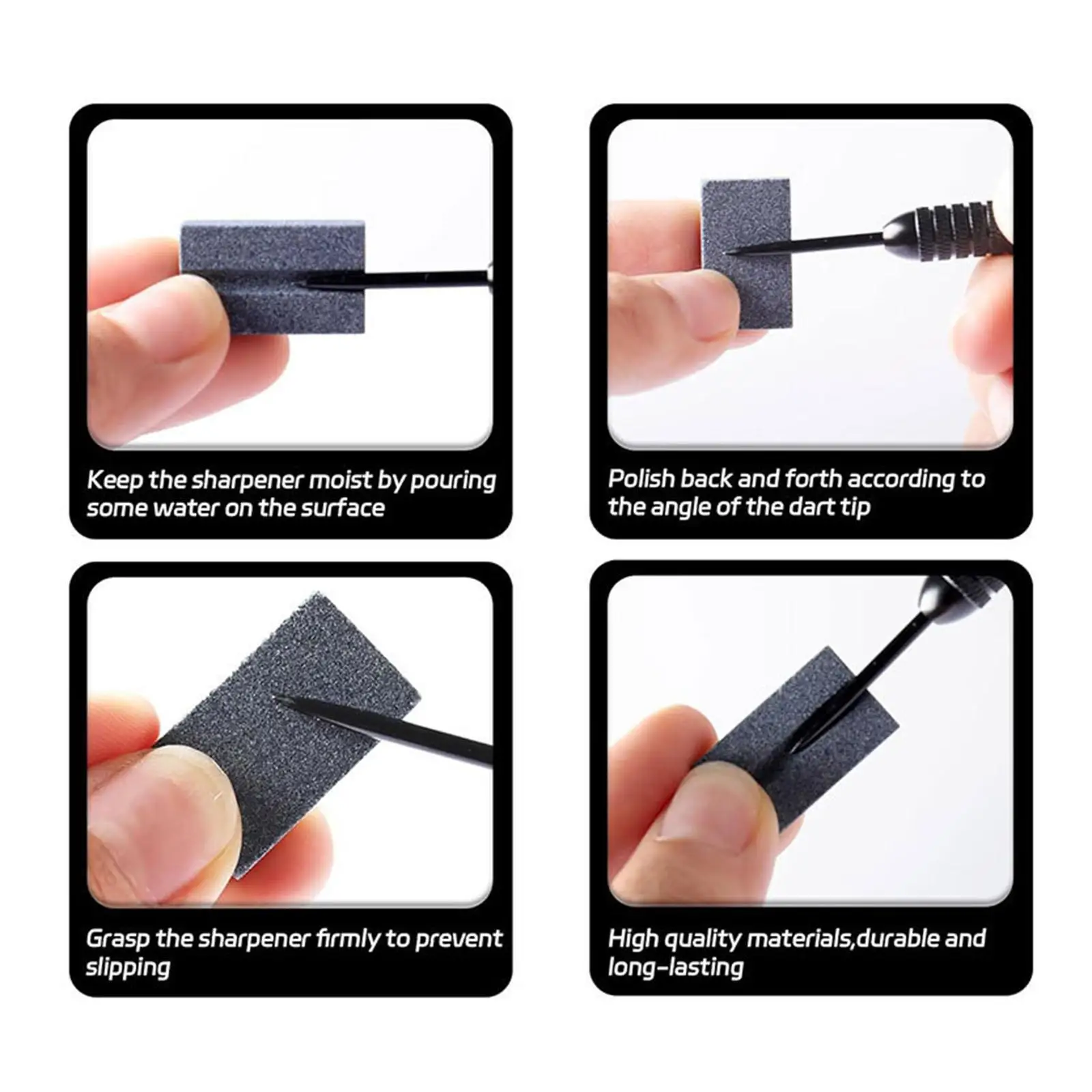 Keep the sharpener moist by pouring some water on the surface

Polish back and forth according to the angle of the dart tip

Grasp the sharpener firmly to prevent slipping

High quality materials,durable and long-lasting