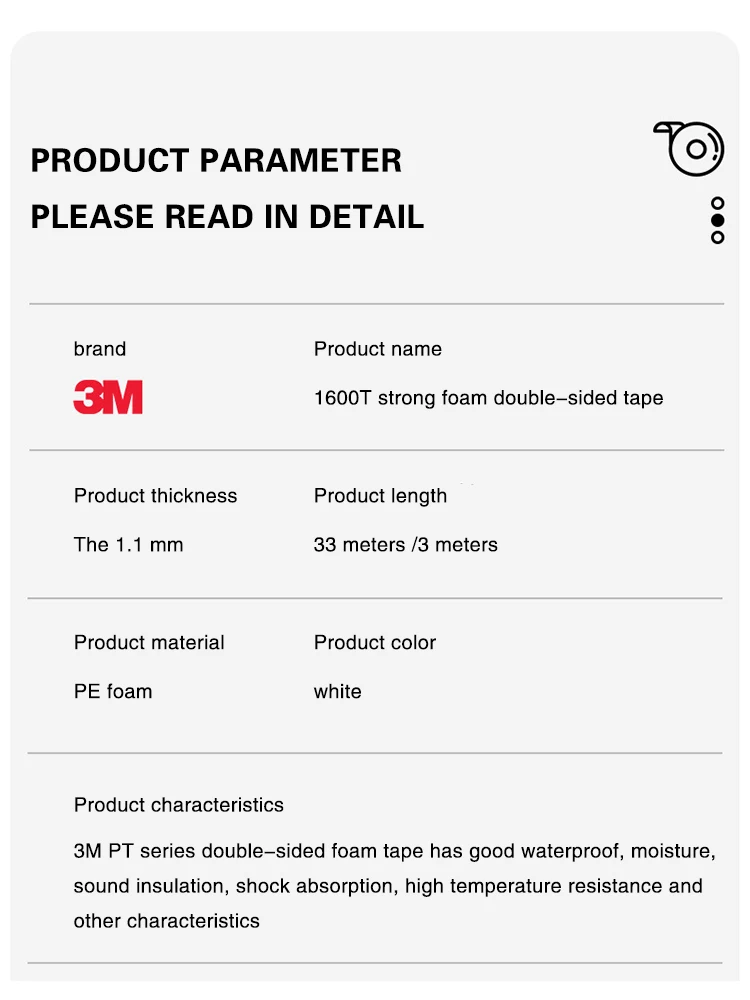 PRODUCT PARAMETER

PLEASE READ IN DETAIL

brand

3M

Product name

1600T strong foam double-sided tape

Product thickness

The 1.1 mm

Product length

33 meters /3 meters

Product material

PE foam

Product color

white

Product characteristics

3M PT series double-sided foam tape has good waterproof, moisture, sound insulation, shock absorption, high temperature resistance and other characteristics