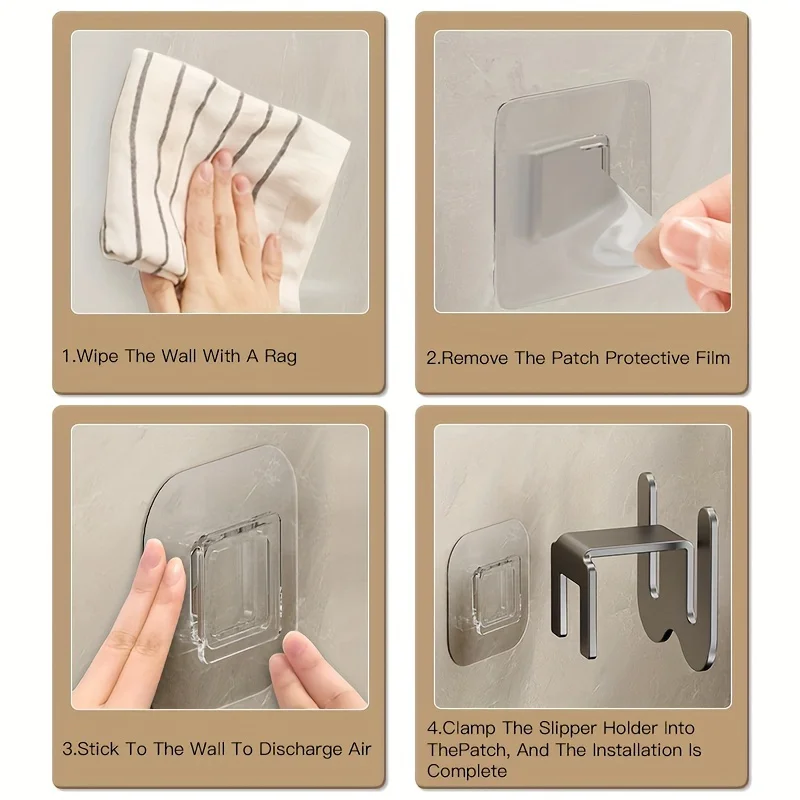 1.Wipe The Wall With A Rag

2.Remove The Patch Protective Film

3.Stick To The Wall To Discharge Air

4.Clamp The Slipper Holder Into ThePatch, And The Installation Is Complete