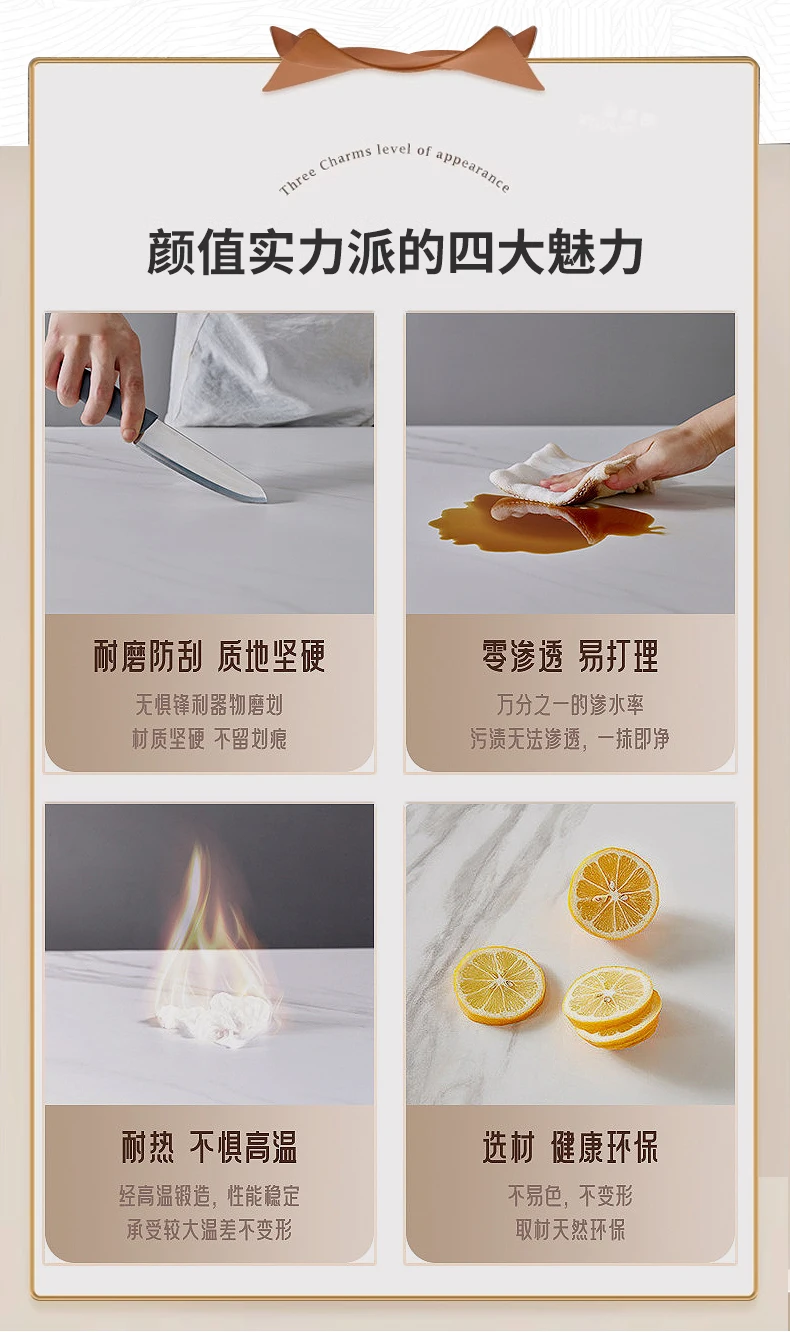 Three Charms level of appearance

颜值实力派的四大魅力

耐磨防刮 质地坚硬

无惧锋利器物磨划
材质坚硬 不留划痕

零渗透 易打理

万分之一的渗水率
污渍无法渗透，一抹即净

耐热 不惧高温

经高温锻造，性能稳定
承受较大温差不变形

选材 健康环保

不易色，不变形
取材天然环保