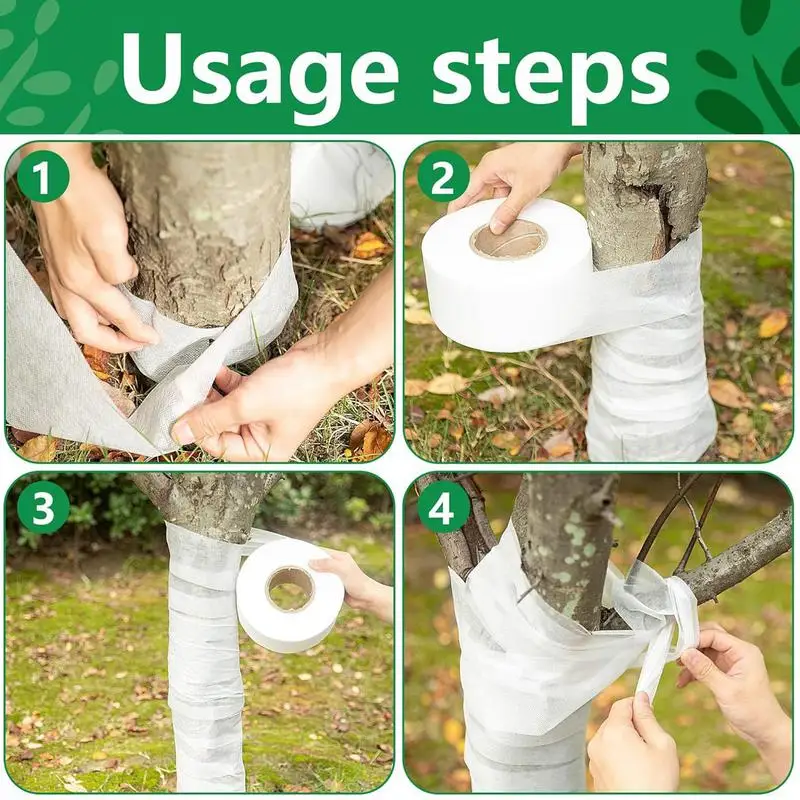 Usage steps

1

2

3

4