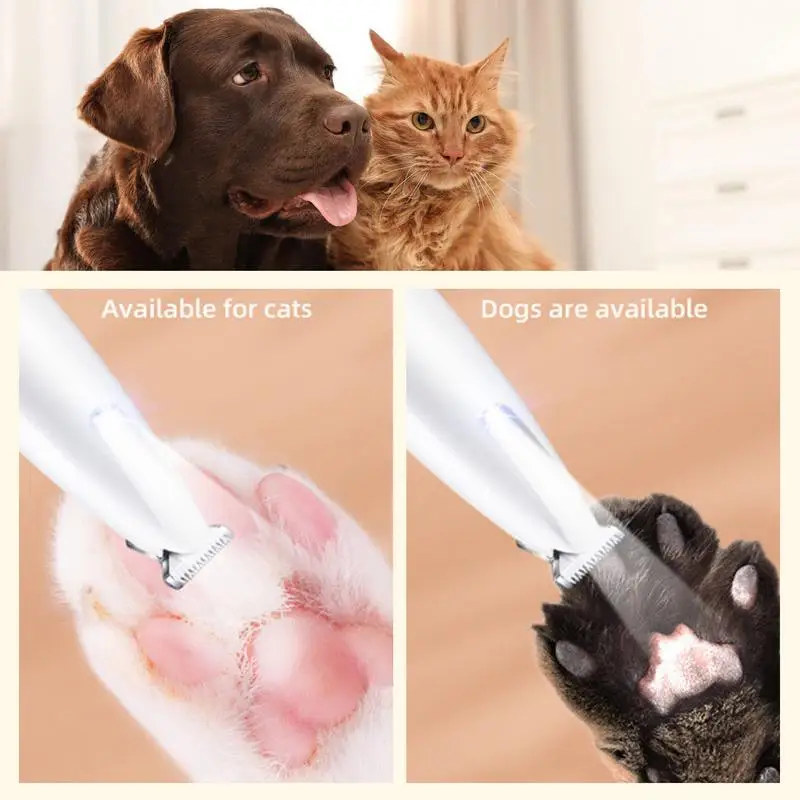 Available for cats

Dogs are available