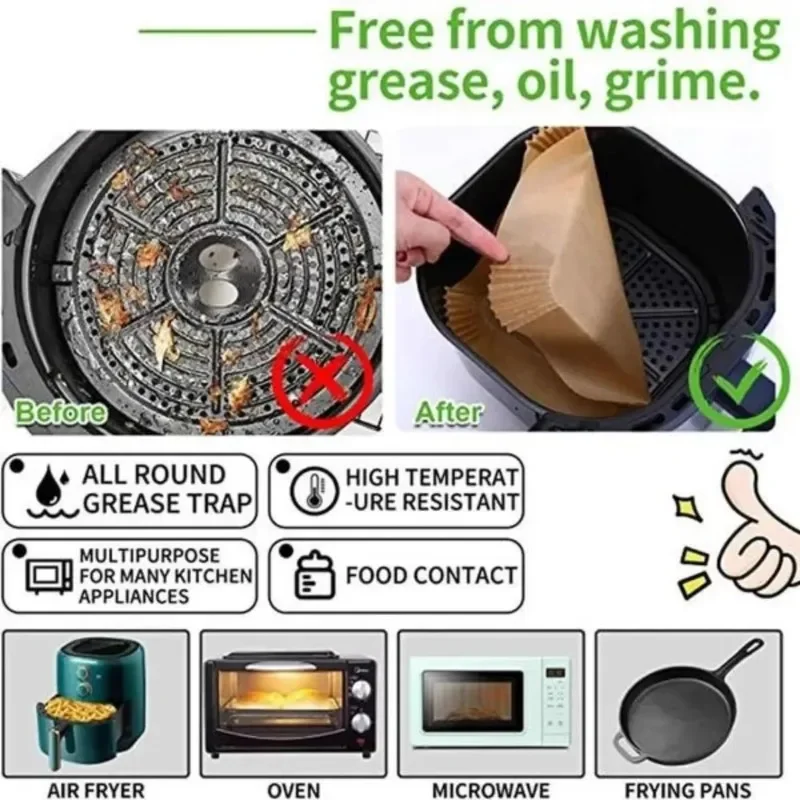 Free from washing grease, oil, grime.

Before

After

ALL ROUND GREASE TRAP

HIGH TEMPERAT -URE RESISTANT

MULTIPURPOSE FOR MANY KITCHEN APPLIANCES

FOOD CONTACT

AIR FRYER

OVEN

MICROWAVE

FRYING PANS