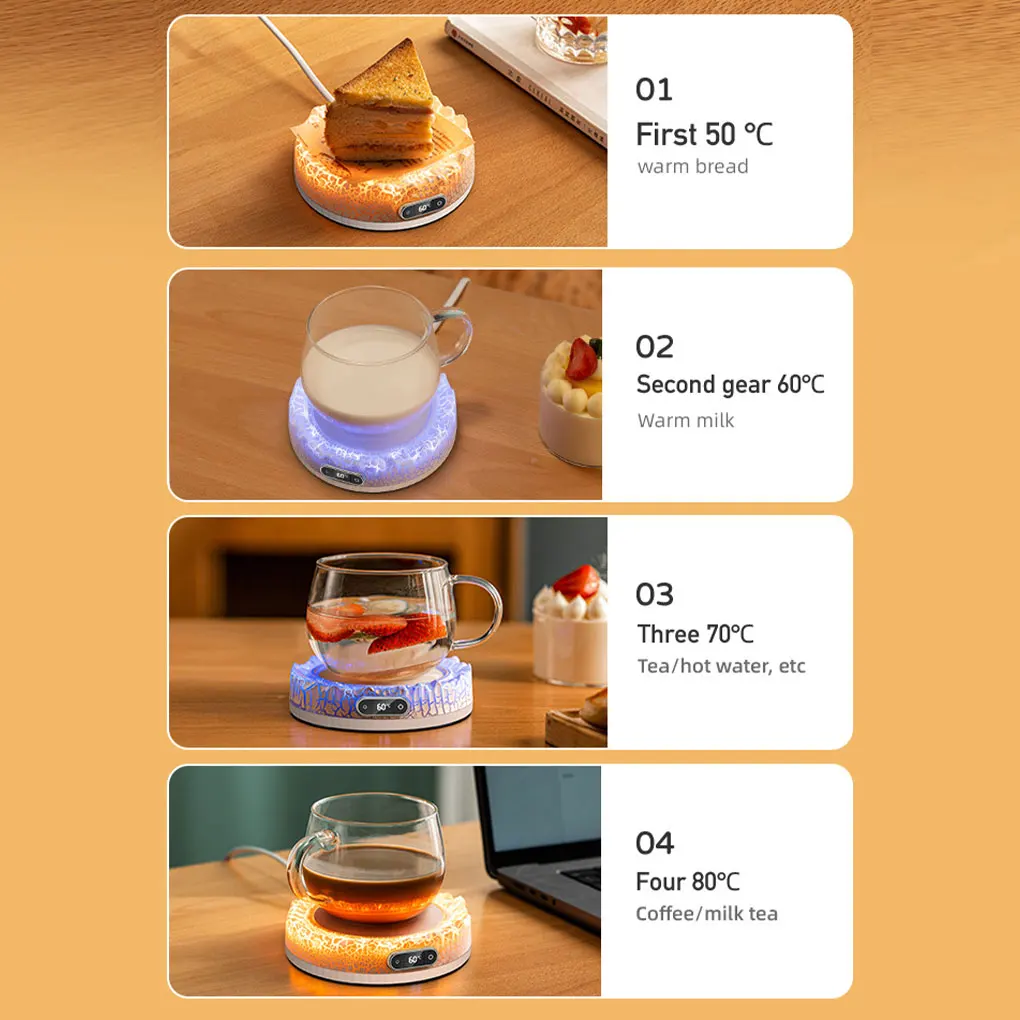 60°

01
First 50 ℃
warm bread

60°

02
Second gear 60℃
Warm milk

60°

03
Three 70℃
Tea/hot water, etc

60°

04
Four 80℃
Coffee/milk tea