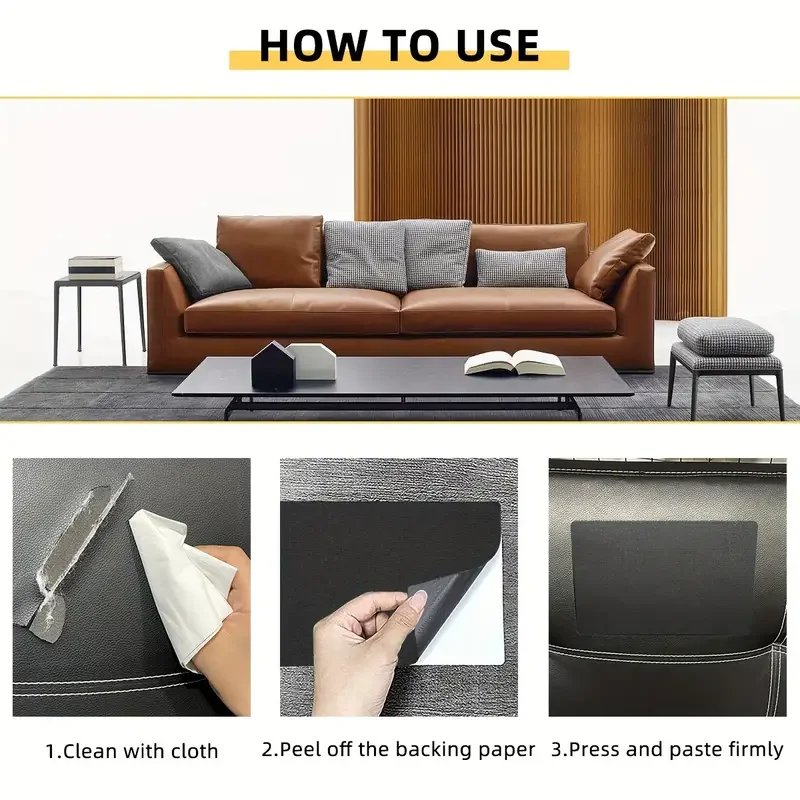 HOW TO USE

1.Clean with cloth

2.Peel off the backing paper

3.Press and paste firmly