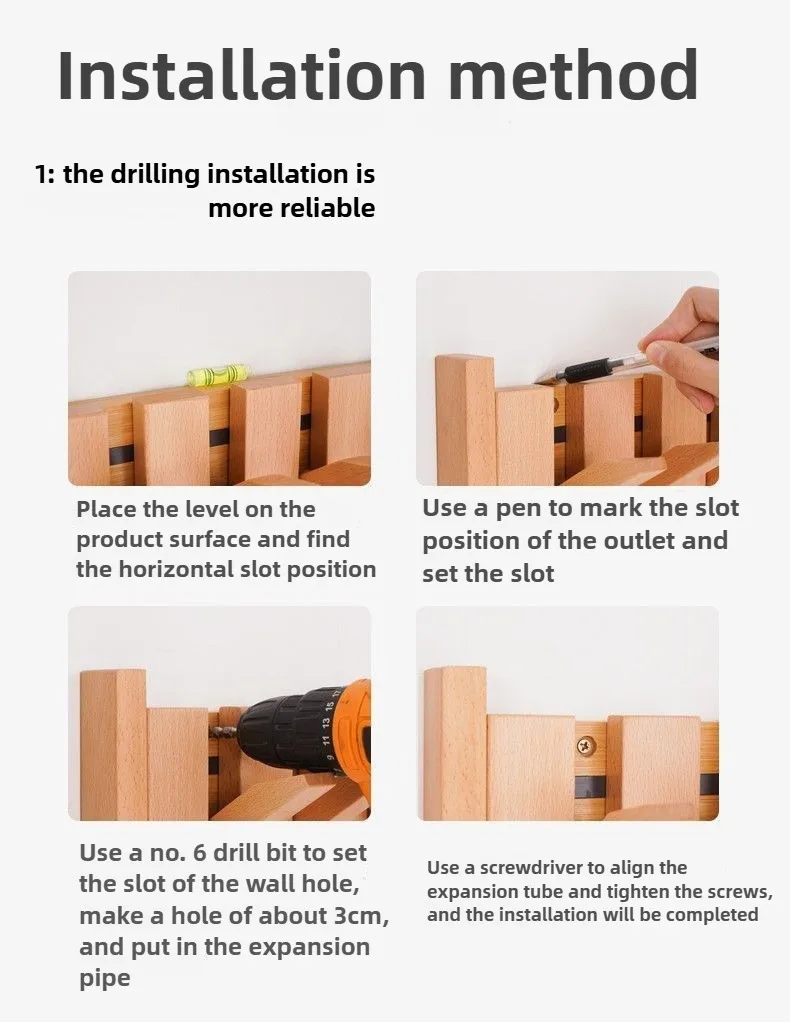 Installation method

1: the drilling installation is more reliable

Place the level on the product surface and find the horizontal slot position

Use a pen to mark the slot position of the outlet and set the slot

9 11 13 15 17

Use a no. 6 drill bit to set the slot of the wall hole, make a hole of about 3cm, and put in the expansion pipe

Use a screwdriver to align the expansion tube and tighten the screws, and the installation will be completed