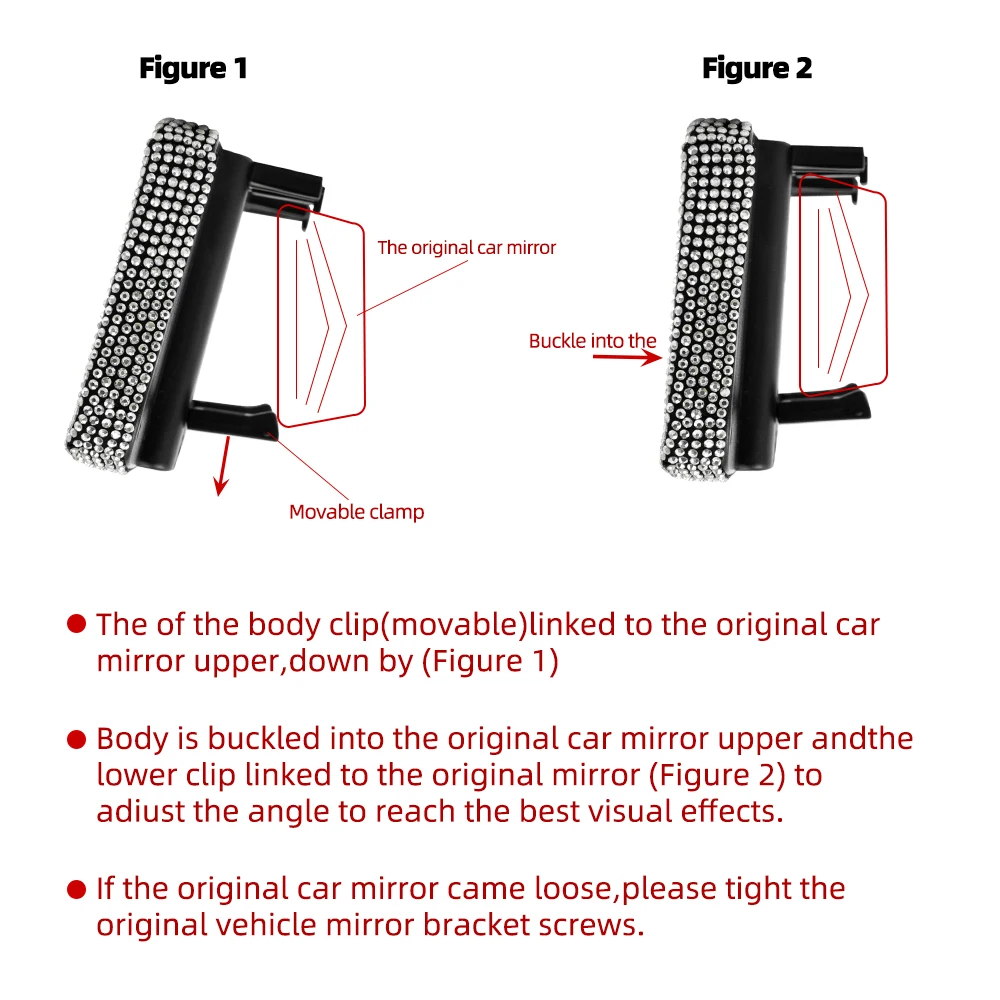 Figure 1

The original car mirror

Movable clamp

Figure 2

Buckle into the

● The of the body clip(movable)linked to the original car mirror upper,down by (Figure 1)

● Body is buckled into the original car mirror upper andthe lower clip linked to the original mirror (Figure 2) to adiust the angle to reach the best visual effects.

● If the original car mirror came loose,please tight the original vehicle mirror bracket screws.