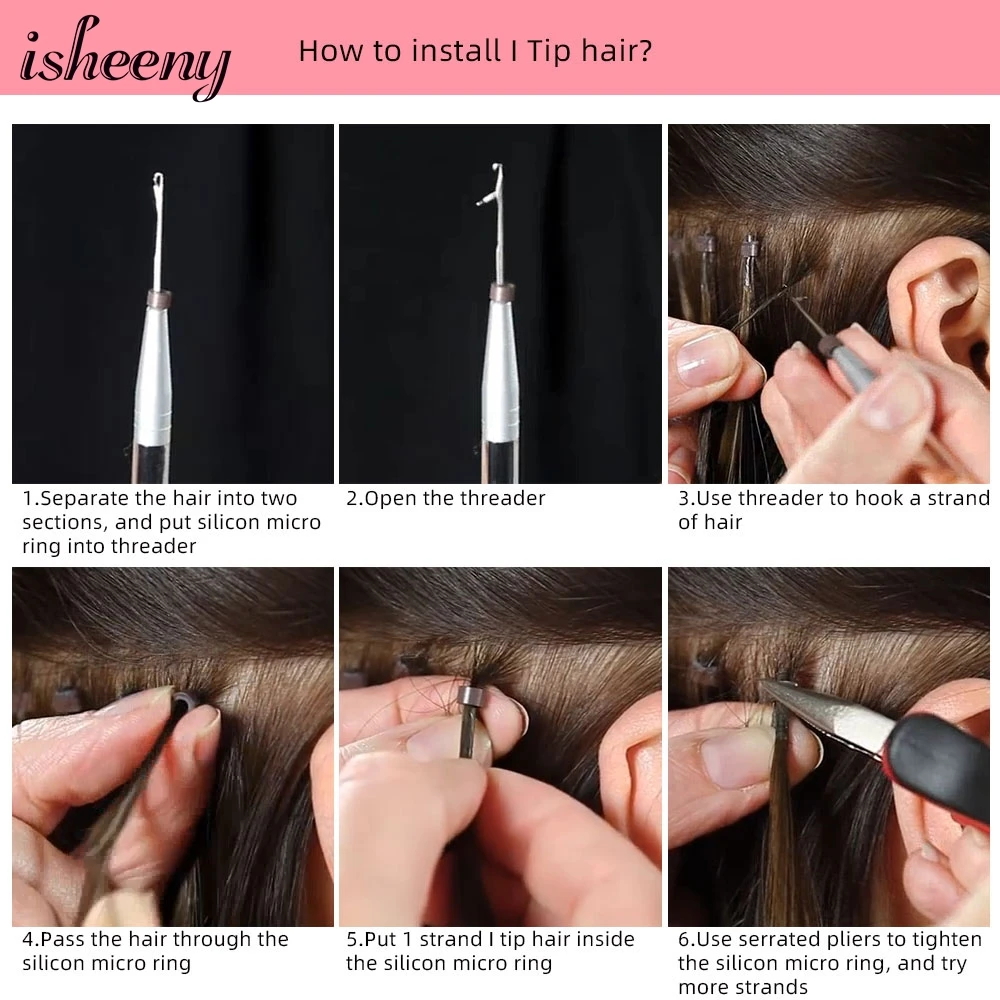 isheeny

How to install I Tip hair?

1.Separate the hair into two sections, and put silicon micro ring into threader

2.Open the threader

3.Use threader to hook a strand of hair

4.Pass the hair through the silicon micro ring

5.Put 1 strand I tip hair inside the silicon micro ring

6.Use serrated pliers to tighten the silicon micro ring, and try more strands