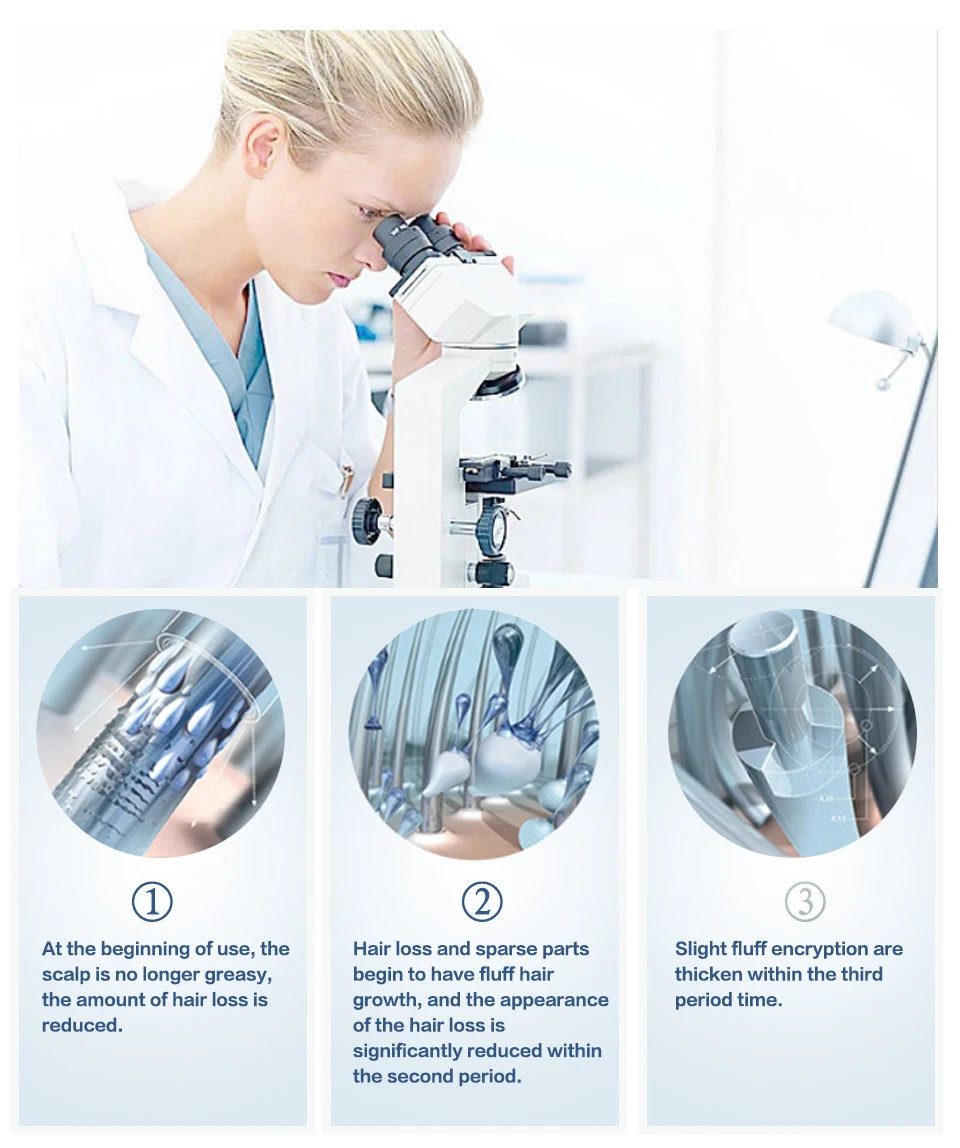 ①

At the beginning of use, the scalp is no longer greasy, the amount of hair loss is reduced.

②

Hair loss and sparse parts begin to have fluff hair growth, and the appearance of the hair loss is significantly reduced within the second period.

③

Slight fluff encryption are thicken within the third period time.