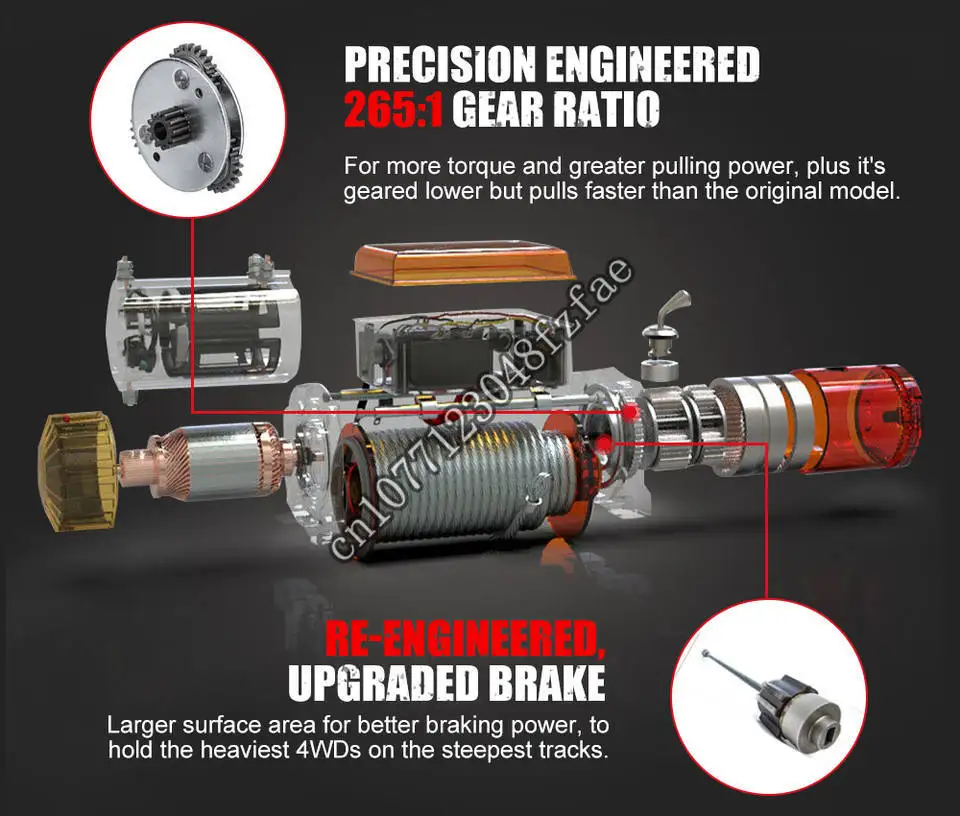 PRECISION ENGINEERED
265:1 GEAR RATIO

For more torque and greater pulling power, plus it's geared lower but pulls faster than the original model.

cn1077123048fzfae

RE-ENGINEERED, UPGRADED BRAKE

Larger surface area for better braking power, to hold the heaviest 4WDs on the steepest tracks.