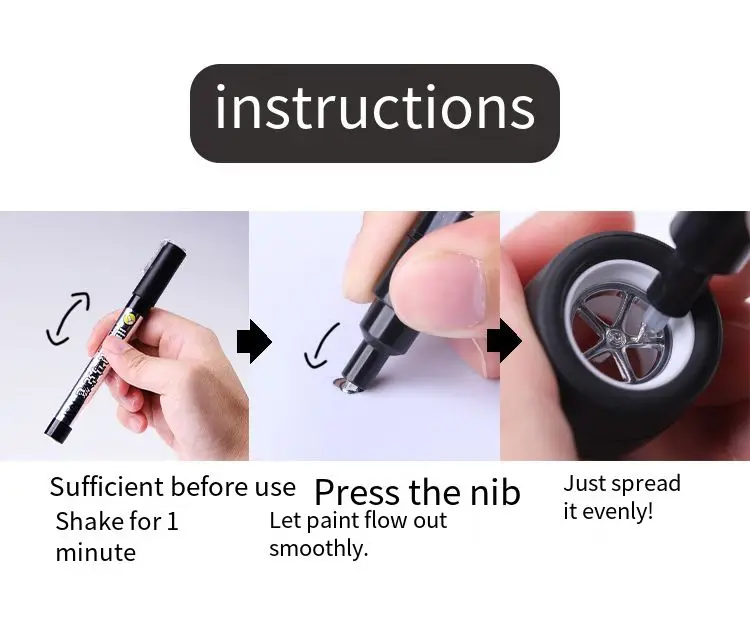 instructions

Sufficient before use
Shake for 1 minute

Press the nib
Let paint flow out smoothly.

Just spread it evenly!