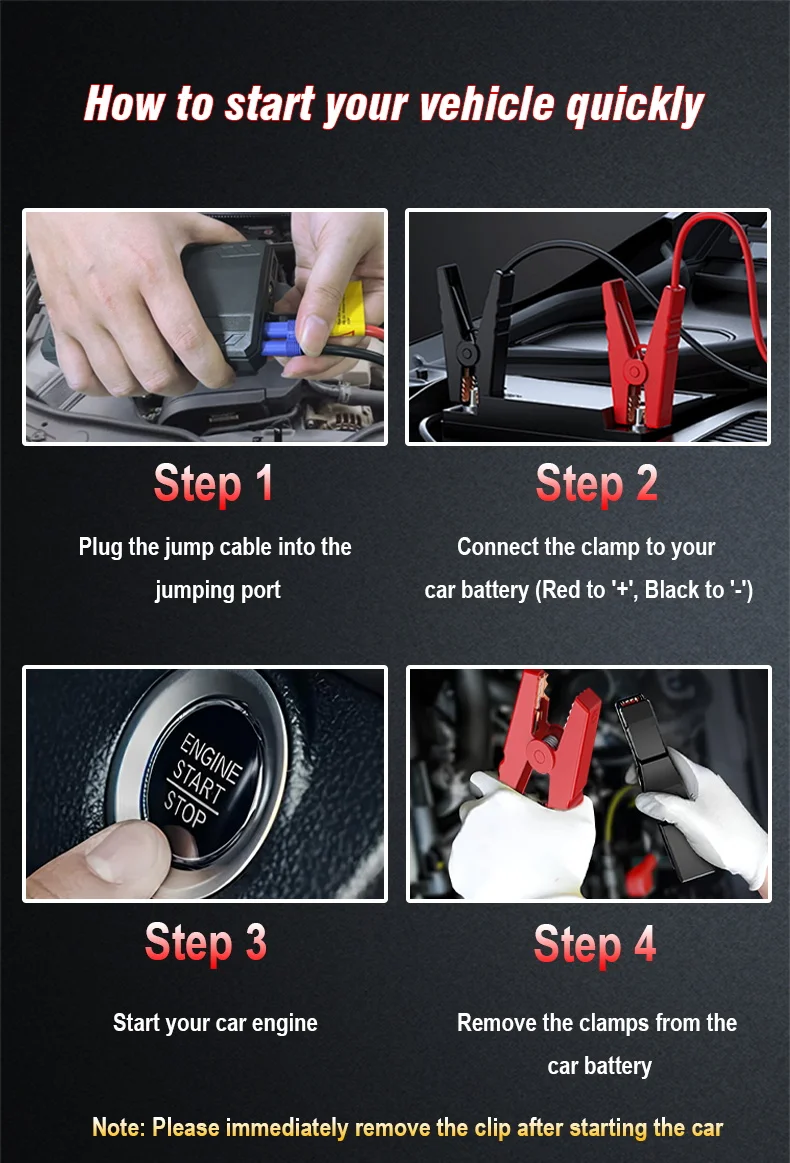 How to start your vehicle quickly

Step 1

Plug the jump cable into the jumping port

Step 2

Connect the clamp to your car battery (Red to '+', Black to '-')

ENGINE START STOP

Step 3

Start your car engine

Step 4

Remove the clamps from the car battery

Note: Please immediately remove the clip after starting the car