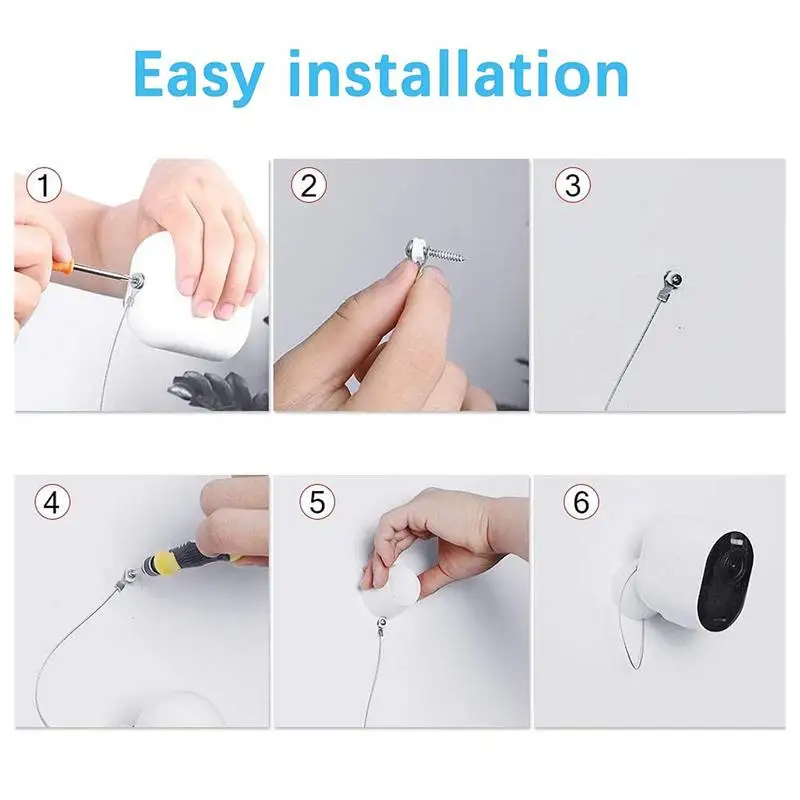 Easy installation

1

2

3

4

5

6