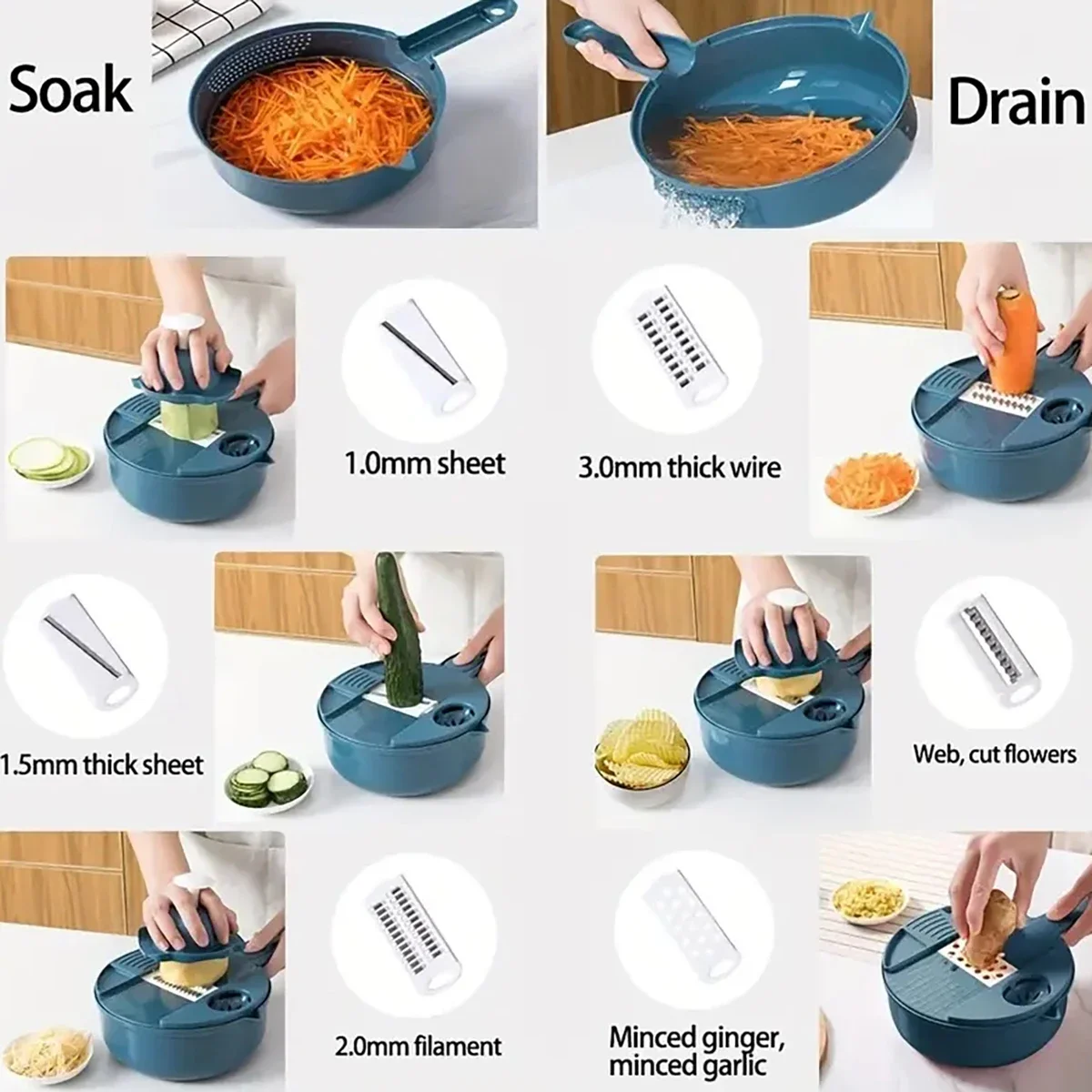 Soak

Drain

1.0mm sheet

3.0mm thick wire

1.5mm thick sheet

Web, cut flowers

2.0mm filament

Minced ginger, minced garlic