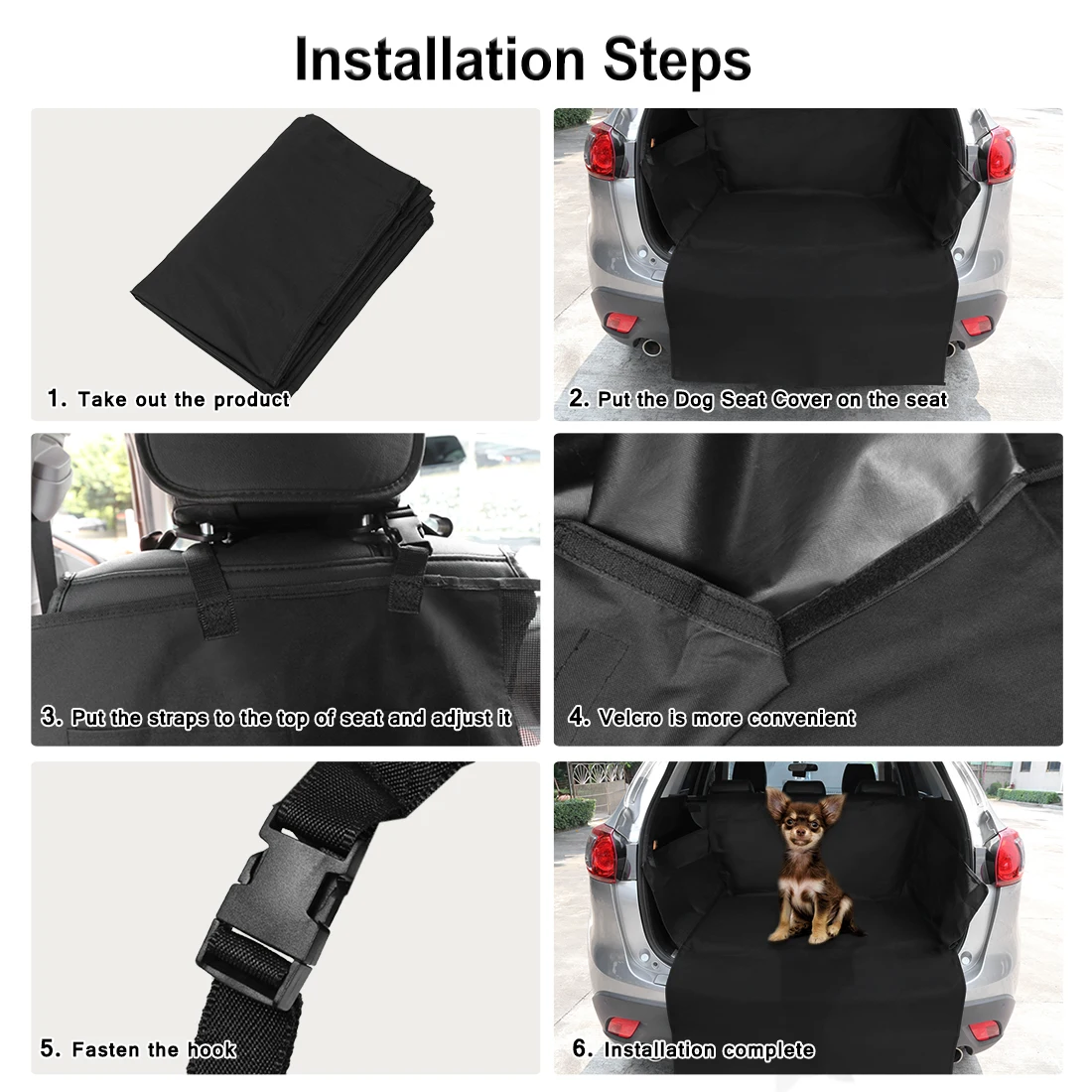 Installation Steps

1. Take out the product

2. Put the Dog Seat Cover on the seat

3. Put the straps to the top of seat and adjust it

4. Velcro is more convenient

5. Fasten the hook

6. Installation complete