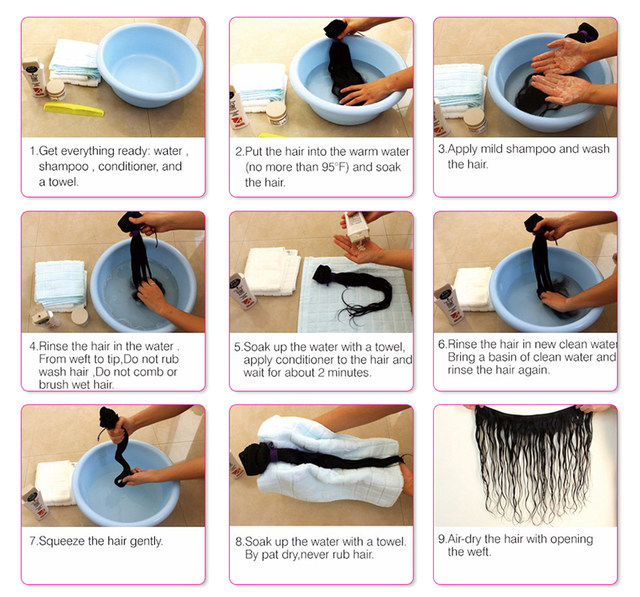 1.Get everything ready: water , shampoo , conditioner, and a towel.

2.Put the hair into the warm water (no more than 95°F) and soak the hair.

3.Apply mild shampoo and wash the hair.

4.Rinse the hair in the water . From weft to tip,Do not rub wash hair ,Do not comb or brush wet hair.

5.Soak up the water with a towel, apply conditioner to the hair and wait for about 2 minutes.

6.Rinse the hair in new clean water Bring a basin of clean water and rinse the hair again.

7.Squeeze the hair gently.

8.Soak up the water with a towel. By pat dry,never rub hair.

9.Air-dry the hair with opening the weft.