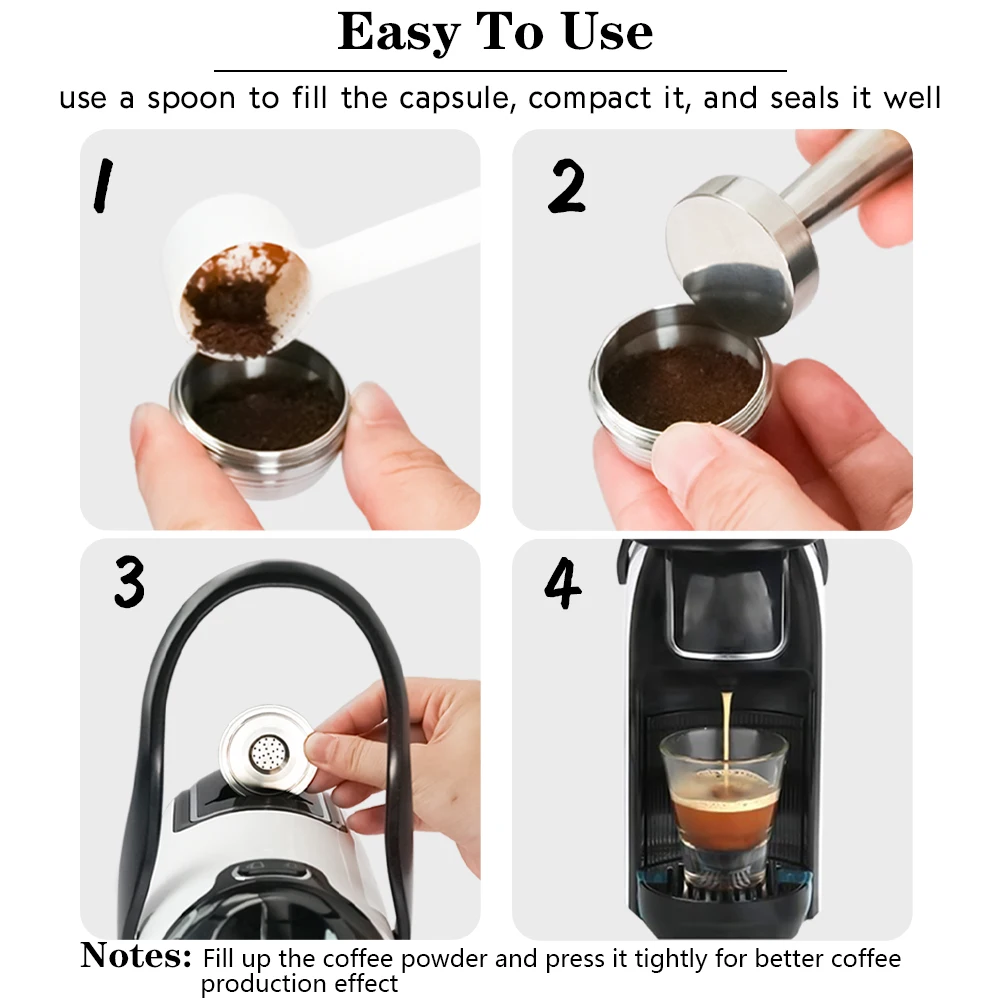 Easy To Use

use a spoon to fill the capsule, compact it, and seals it well

1

2

3

4

Notes: Fill up the coffee powder and press it tightly for better coffee production effect