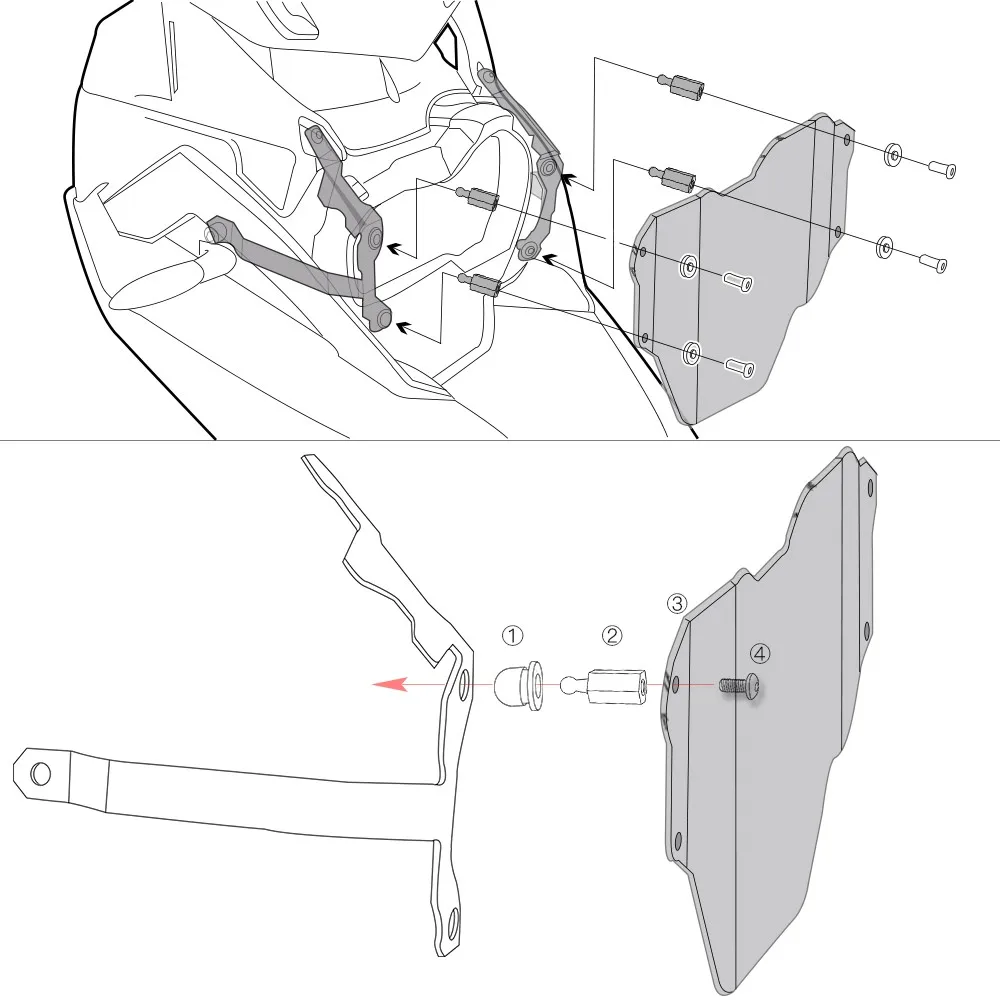 ① ② ③ ④