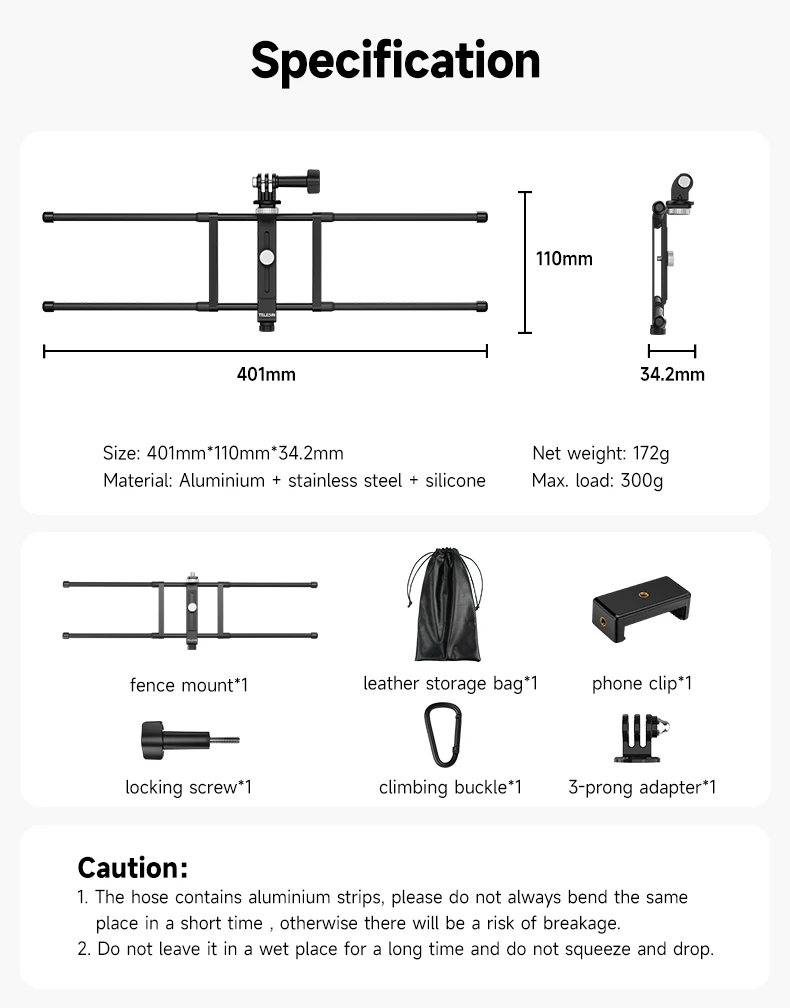 Specification

TELESIN

110mm

401mm

34.2mm

Size: 401mm*110mm*34.2mm
Material: Aluminium + stainless steel + silicone

Net weight: 172g
Max. load: 300g

fence mount*1

leather storage bag*1

phone clip*1

locking screw*1

climbing buckle*1

3-prong adapter*1

Caution:
1. The hose contains aluminium strips, please do not always bend the same place in a short time , otherwise there will be a risk of breakage.
2. Do not leave it in a wet place for a long time and do not squeeze and drop.