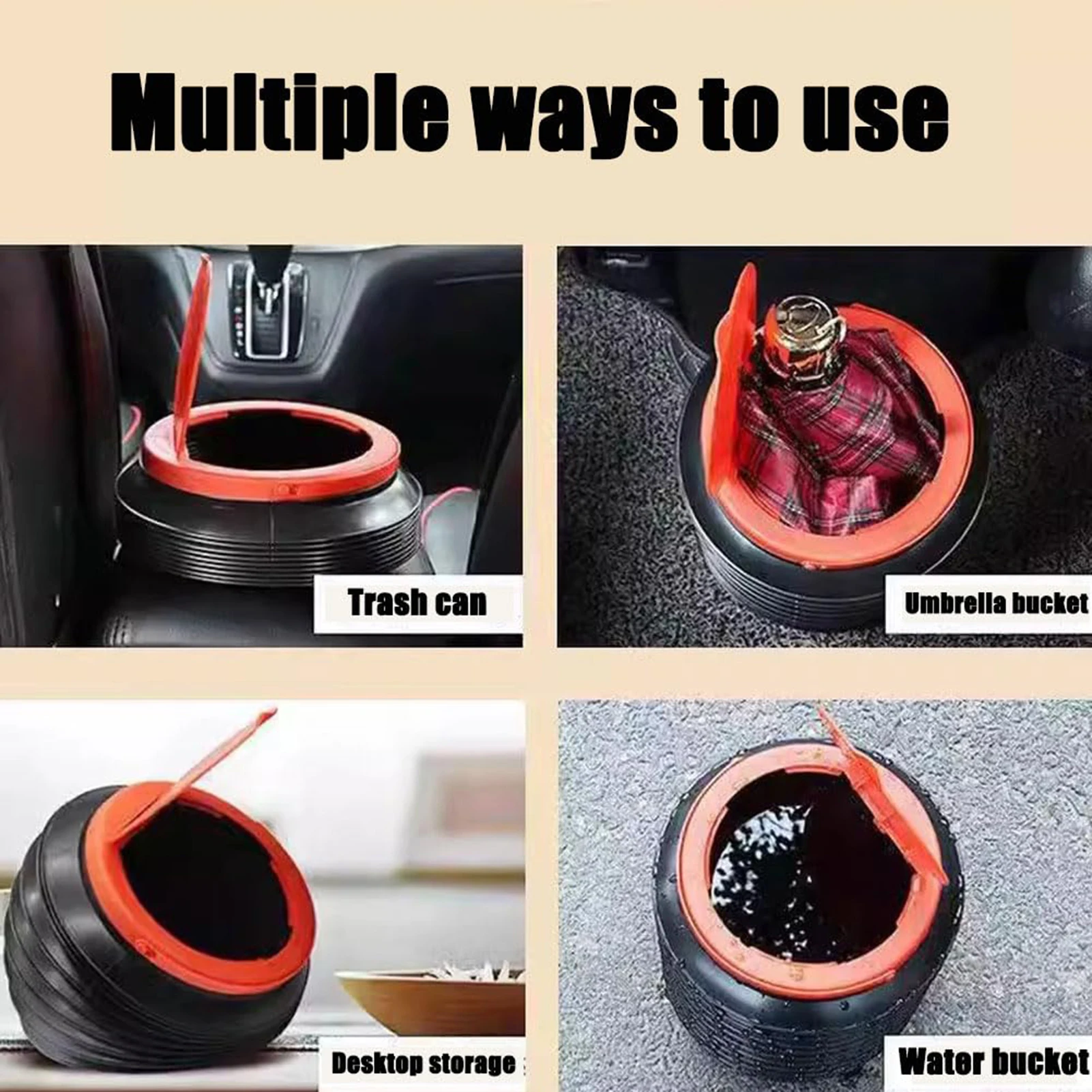 Multiple ways to use

Trash can

Umbrella bucket

Desktop storage

Water bucket