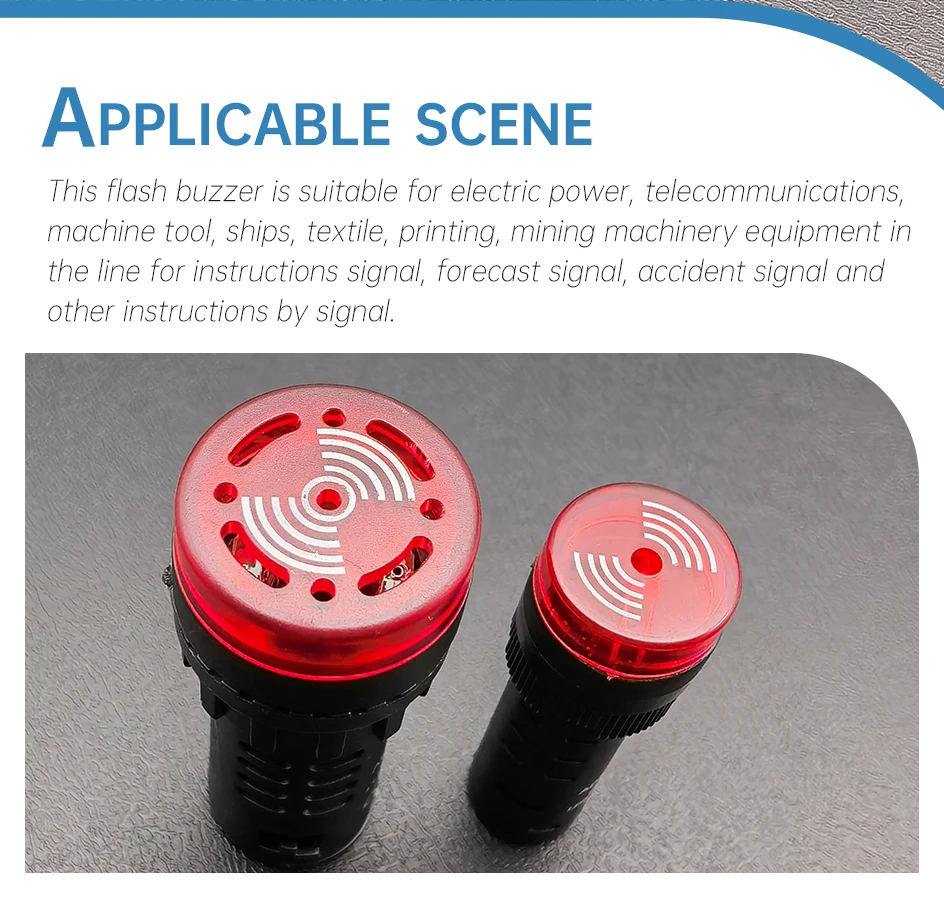 APPLICABLE SCENE

This flash buzzer is suitable for electric power, telecommunications, machine tool, ships, textile, printing, mining machinery equipment in the line for instructions signal, forecast signal, accident signal and other instructions by signal.