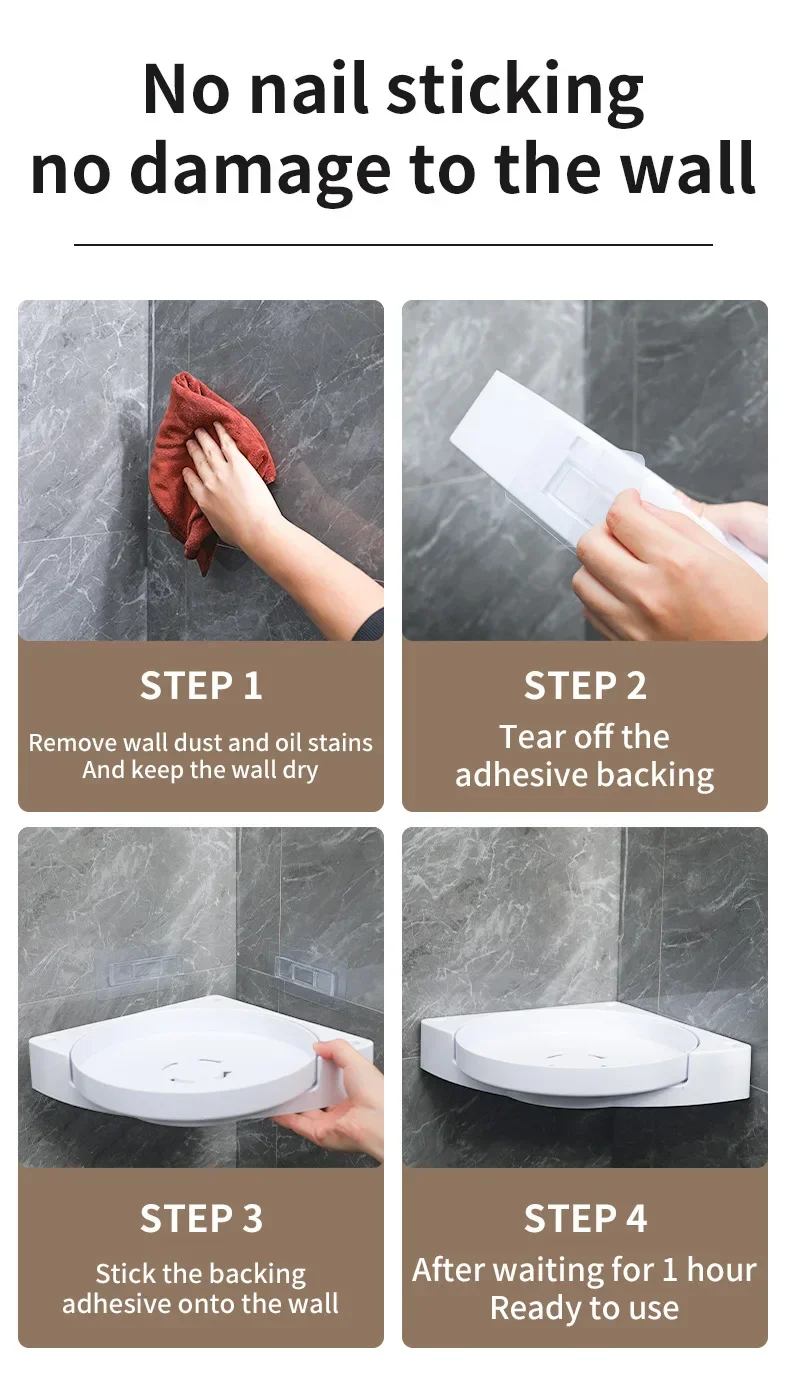 No nail sticking
no damage to the wall

STEP 1
Remove wall dust and oil stains
And keep the wall dry

STEP 2
Tear off the
adhesive backing

STEP 3
Stick the backing
adhesive onto the wall

STEP 4
After waiting for 1 hour
Ready to use