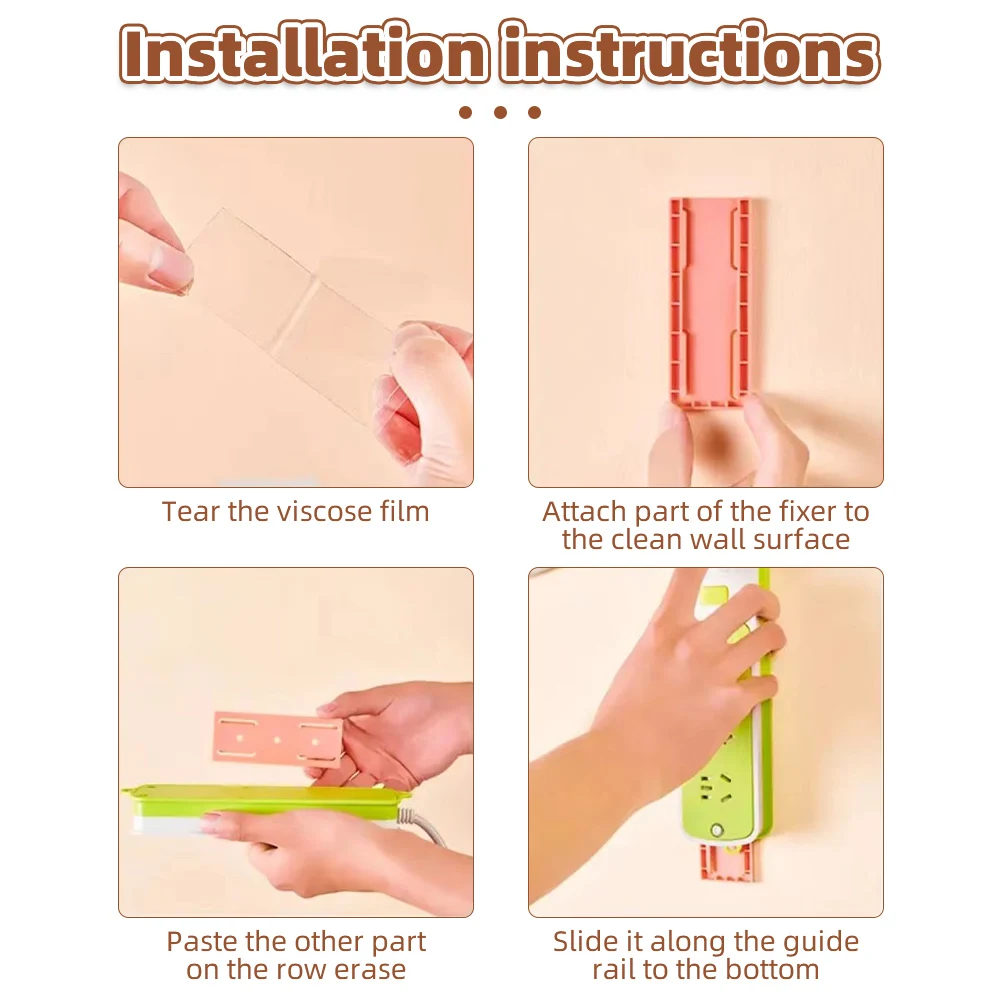 Installation instructions

Tear the viscose film

Attach part of the fixer to the clean wall surface

Paste the other part on the row erase

Slide it along the guide rail to the bottom