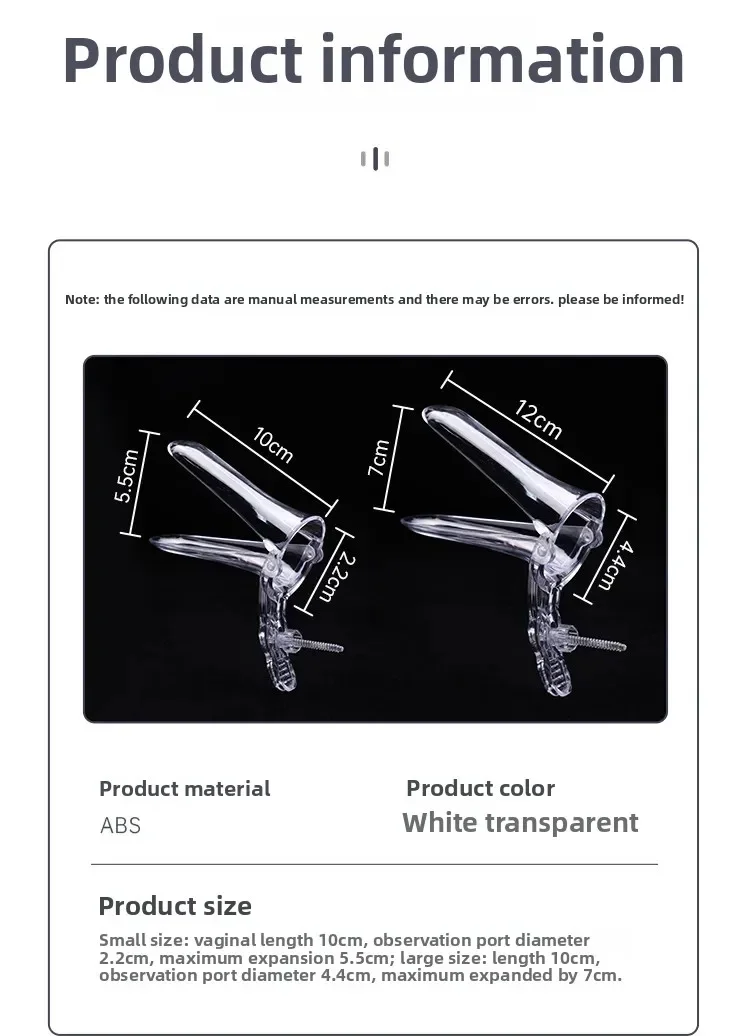 Product information

Note: the following data are manual measurements and there may be errors. please be informed!

5.5cm

10cm

2.2cm

7cm

12cm

4.4cm

Product material

ABS

Product color

White transparent

Product size

Small size: vaginal length 10cm, observation port diameter 2.2cm, maximum expansion 5.5cm; large size: length 10cm, observation port diameter 4.4cm, maximum expanded by 7cm.