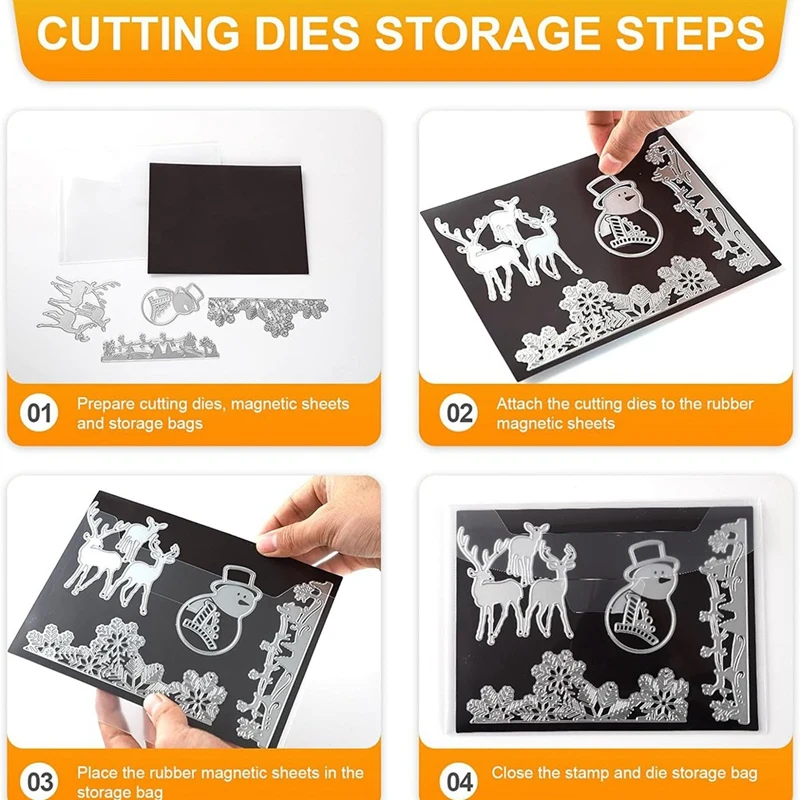 CUTTING DIES STORAGE STEPS

01 Prepare cutting dies, magnetic sheets and storage bags

02 Attach the cutting dies to the rubber magnetic sheets

03 Place the rubber magnetic sheets in the storage bag

04 Close the stamp and die storage bag