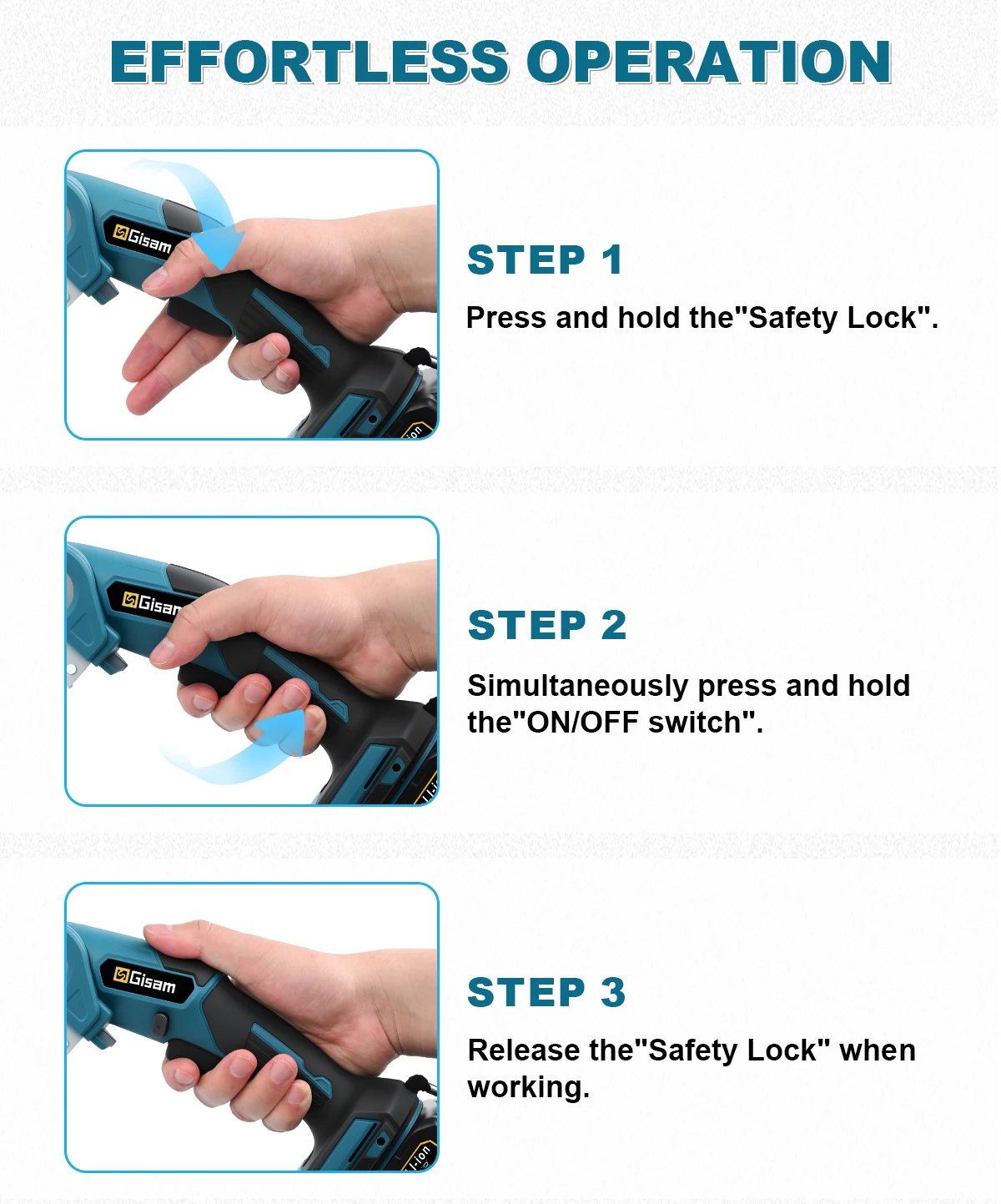 EFFORTLESS OPERATION

Gisam

STEP 1

Press and hold the"Safety Lock".

Gisam

STEP 2

Simultaneously press and hold the"ON/OFF switch".

Gisam

STEP 3

Release the"Safety Lock" when working.