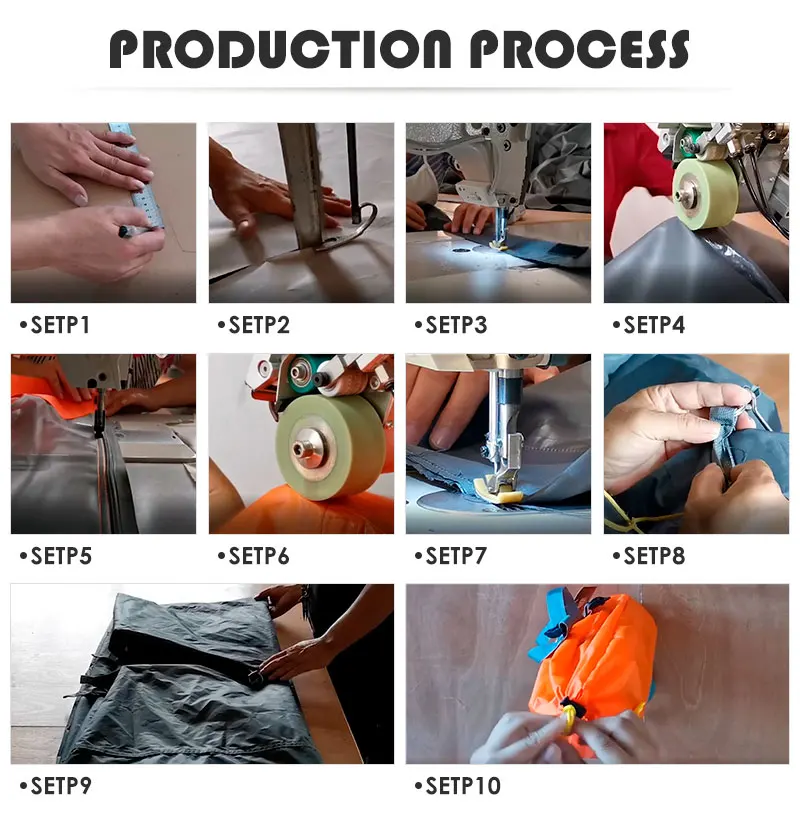 PRODUCTION PROCESS

•SETP1

•SETP2

•SETP3

•SETP4

•SETP5

•SETP6

•SETP7

•SETP8

•SETP9

•SETP10