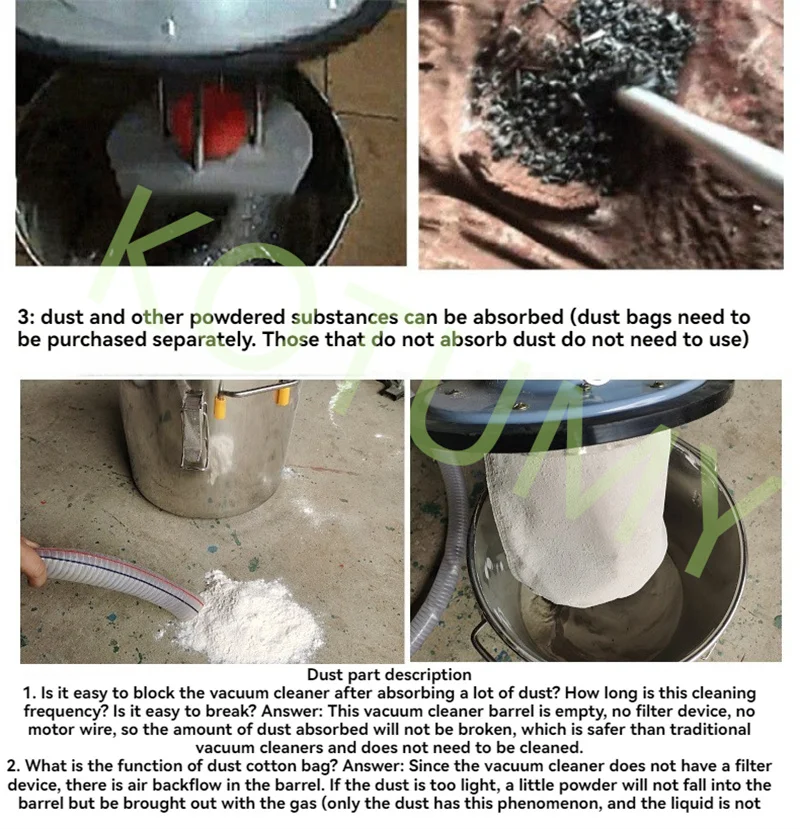 KOTUMY

3: dust and other powdered substances can be absorbed (dust bags need to be purchased separately. Those that do not absorb dust do not need to use)

Dust part description
1. Is it easy to block the vacuum cleaner after absorbing a lot of dust? How long is this cleaning frequency? Is it easy to break? Answer: This vacuum cleaner barrel is empty, no filter device, no motor wire, so the amount of dust absorbed will not be broken, which is safer than traditional vacuum cleaners and does not need to be cleaned.
2. What is the function of dust cotton bag? Answer: Since the vacuum cleaner does not have a filter device, there is air backflow in the barrel. If the dust is too light, a little powder will not fall into the barrel but be brought out with the gas (only the dust has this phenomenon, and the liquid is not