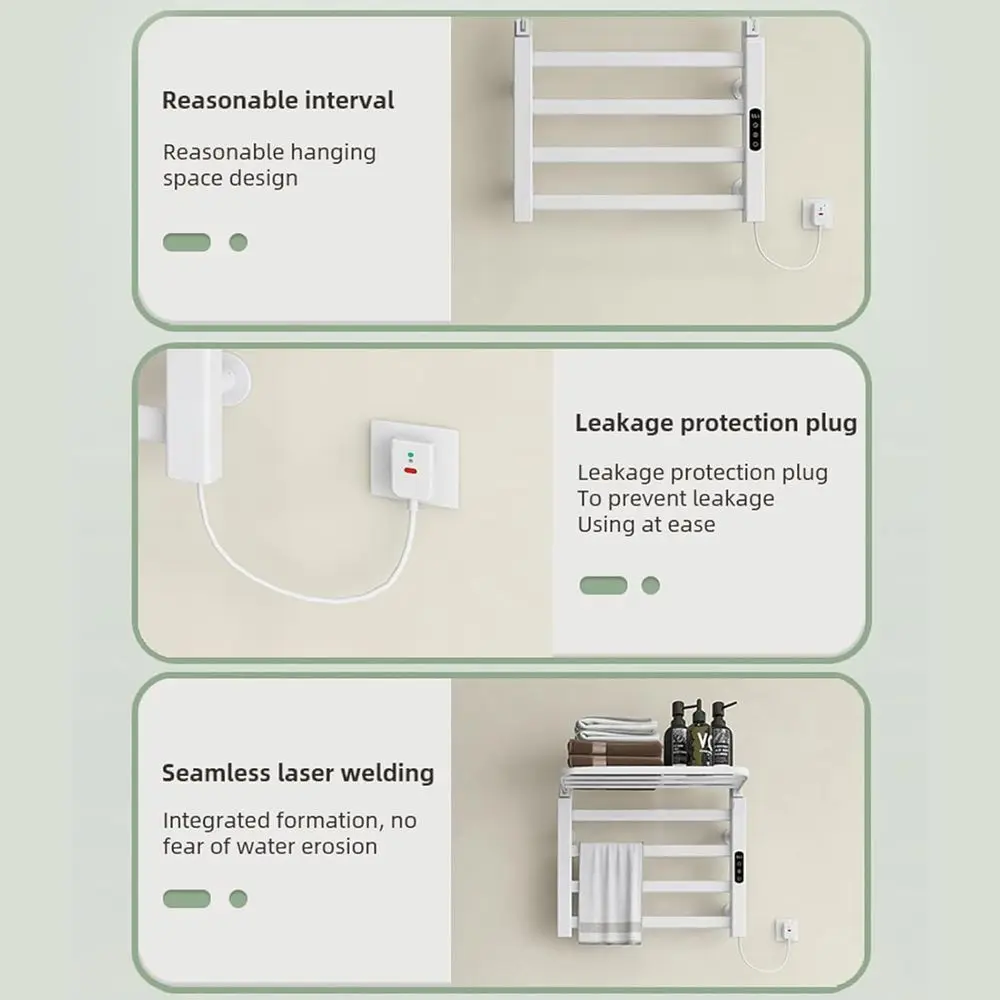 Reasonable interval

Reasonable hanging space design

Leakage protection plug

Leakage protection plug
To prevent leakage
Using at ease

Seamless laser welding

Integrated formation, no fear of water erosion