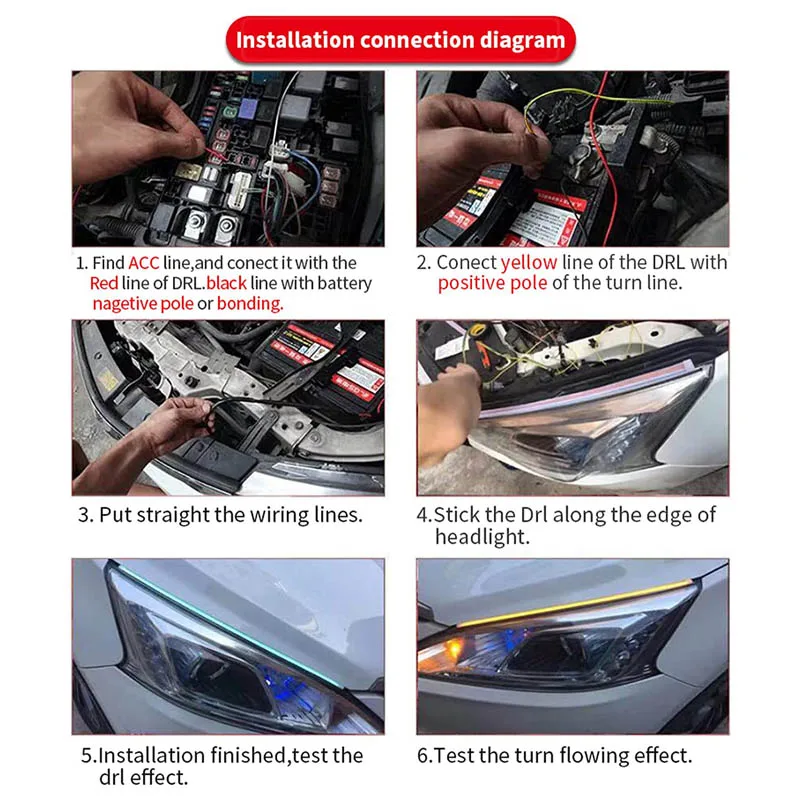 Installation connection diagram

1. Find ACC line,and conect it with the Red line of DRL.black line with battery nagetive pole or bonding.

2. Conect yellow line of the DRL with positive pole of the turn line.

3. Put straight the wiring lines.

4.Stick the Drl along the edge of headlight.

5.Installation finished,test the drl effect.

6.Test the turn flowing effect.